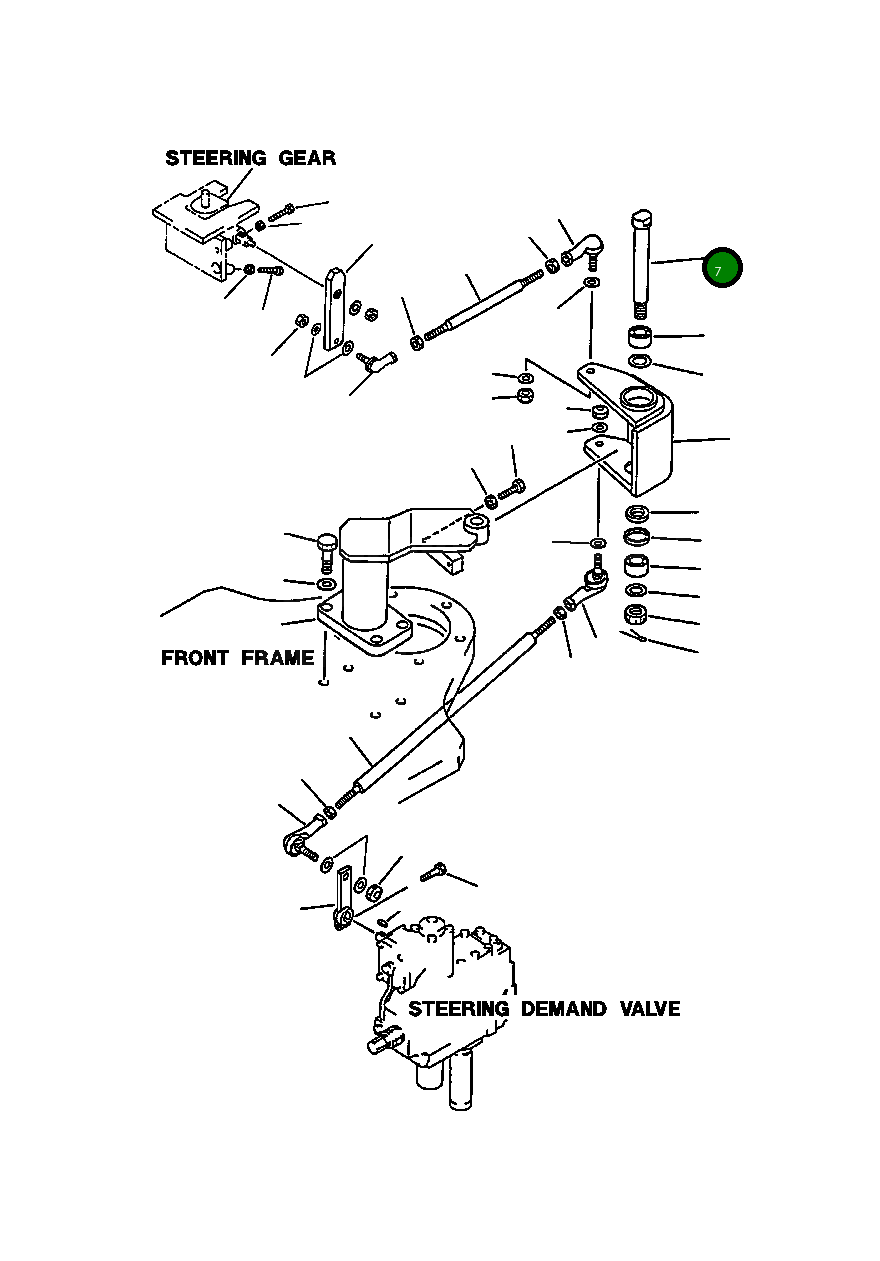 STEERING GEAR

7

FRONT FRAME

STEERING DEMAND VALVE