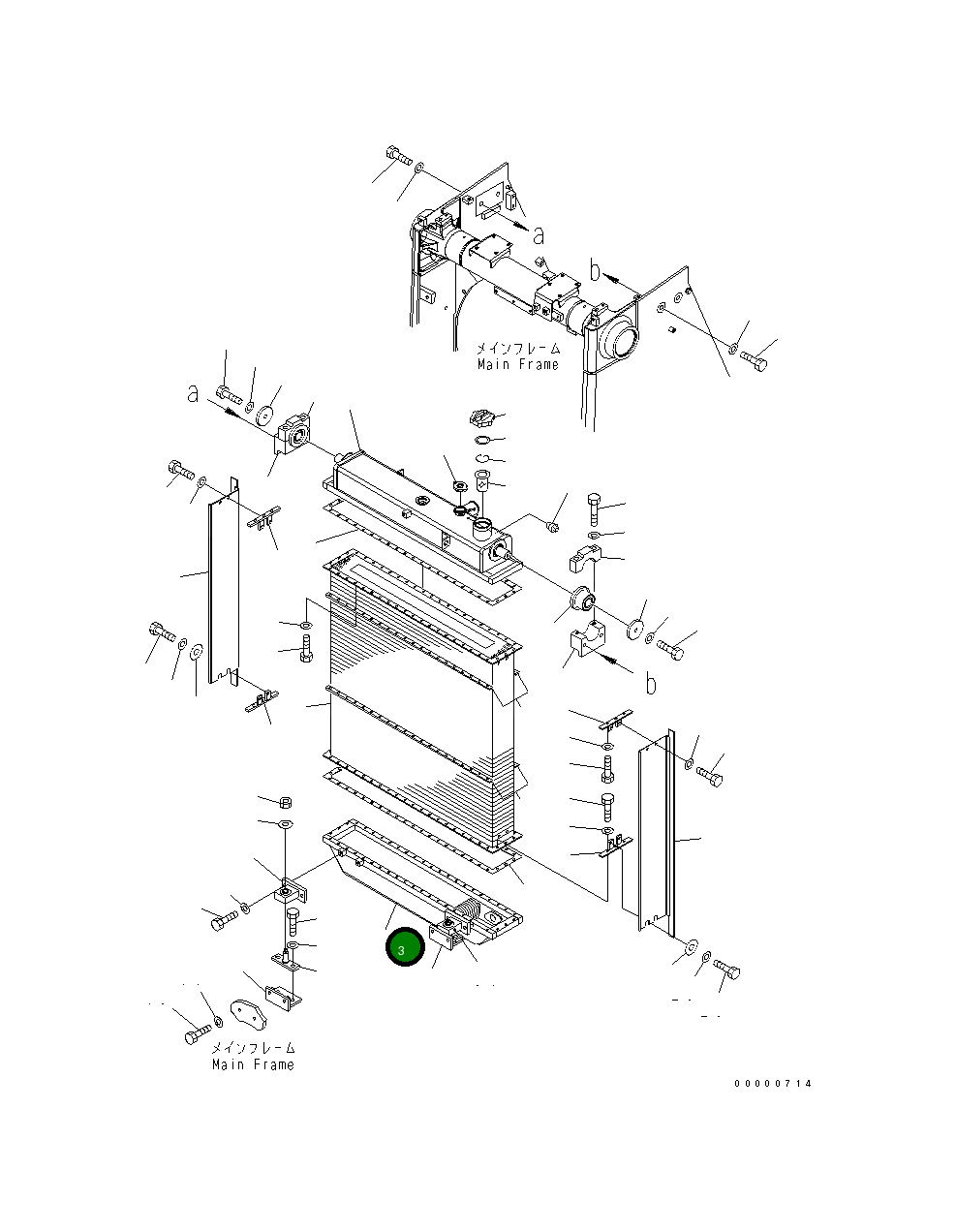 a

b

メインフレーム
Main Frame

a

b

3

メインフレーム
Main Frame

00000714