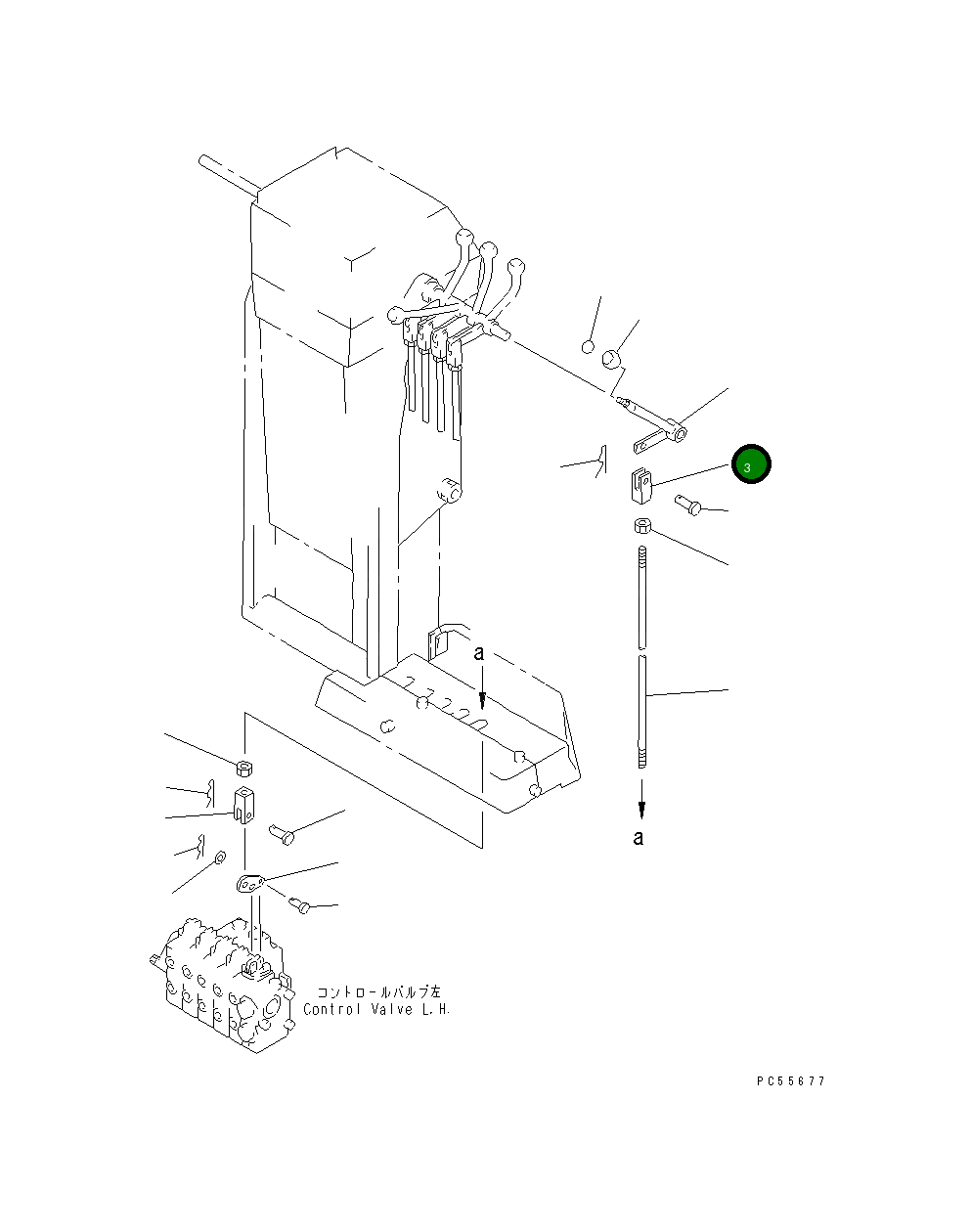 3

a

a

コントロールバルブ左
Control Valve L.H.

PC55677