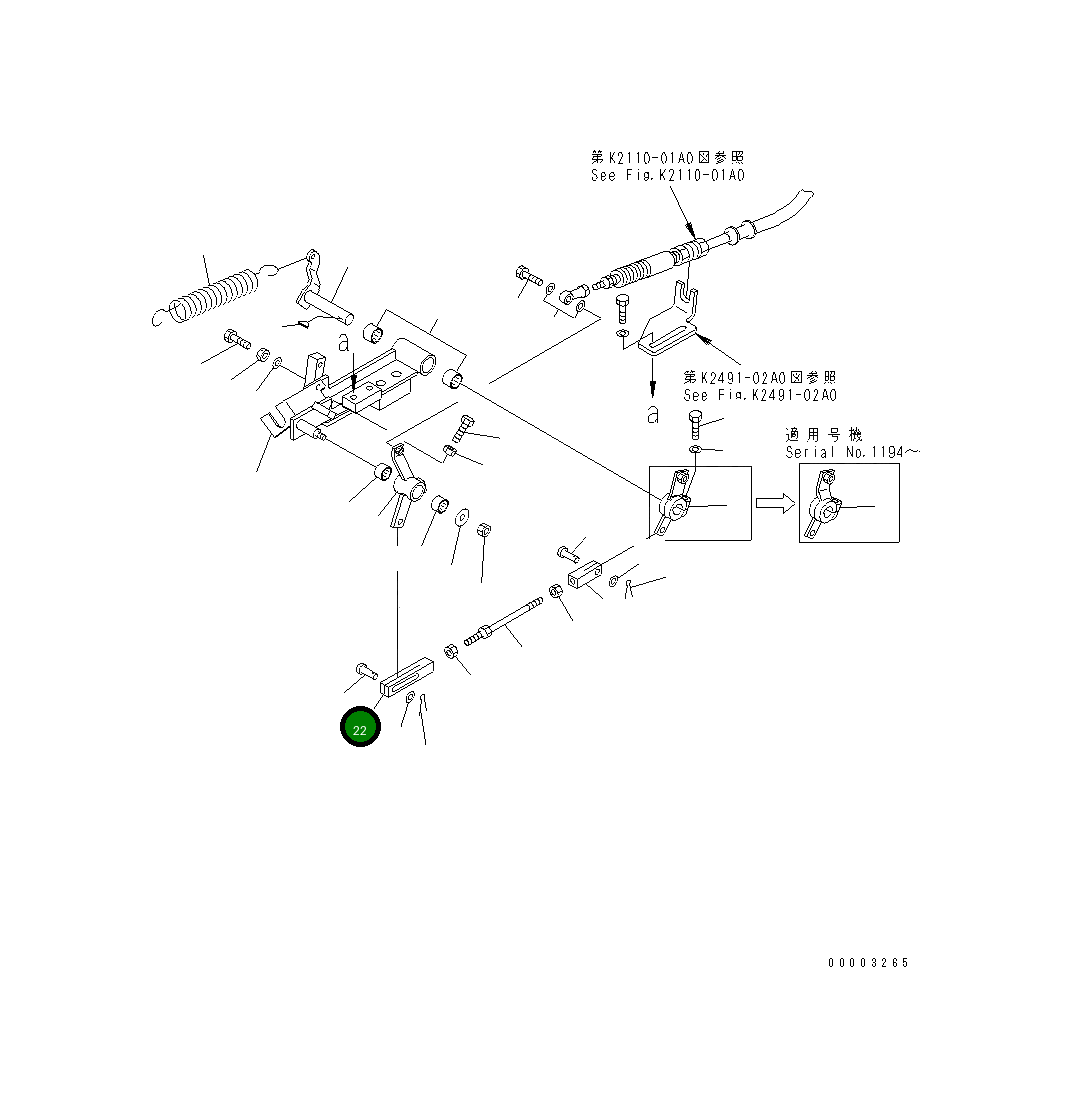 第K2110-01A0図参照
See Fig.K2110-01A0

a

第K2491-02A0図参照
See Fig.K2491-02A0

a

適用号機
Serial No.1194～

22

00003265