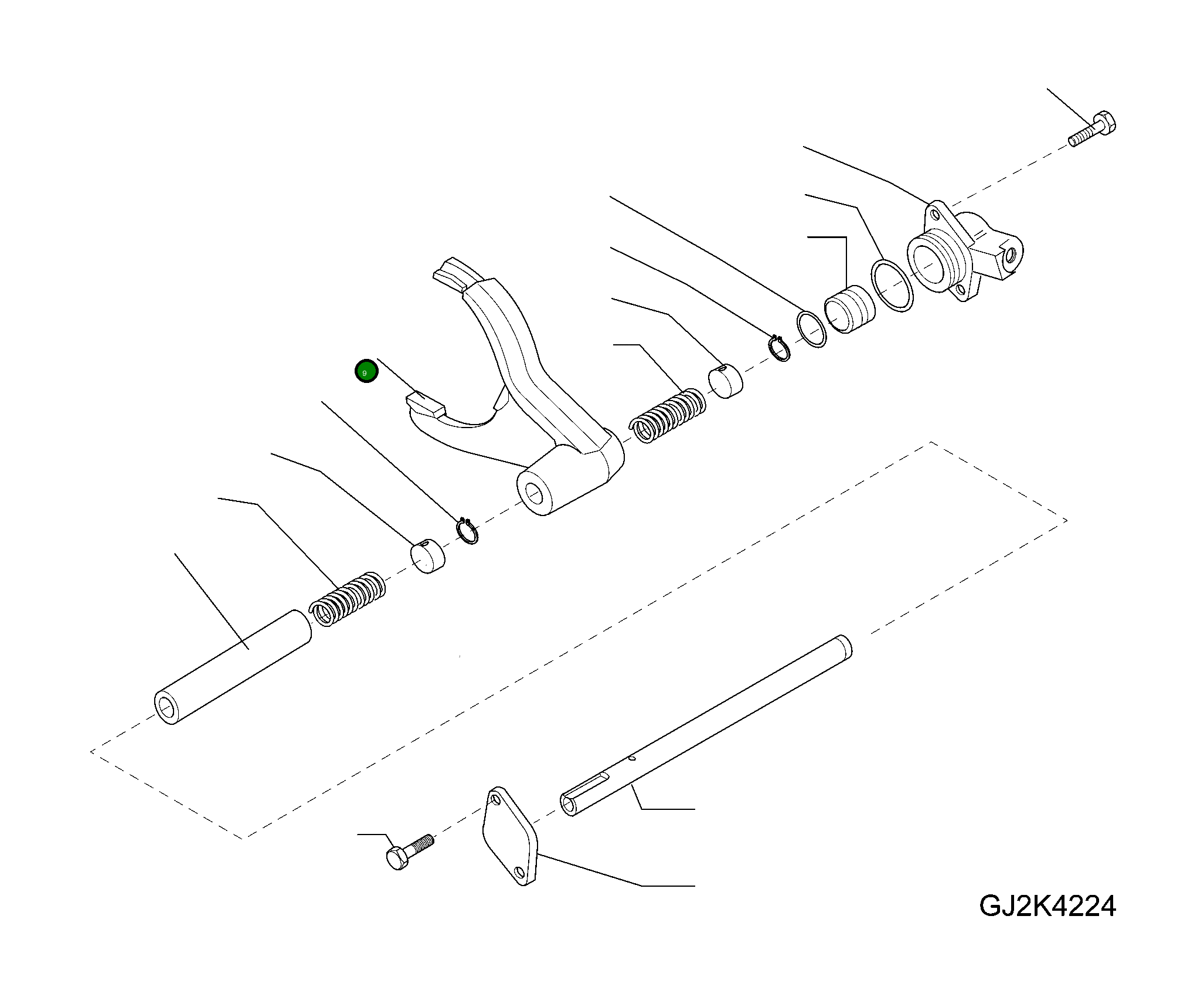 9

GJ2K4224