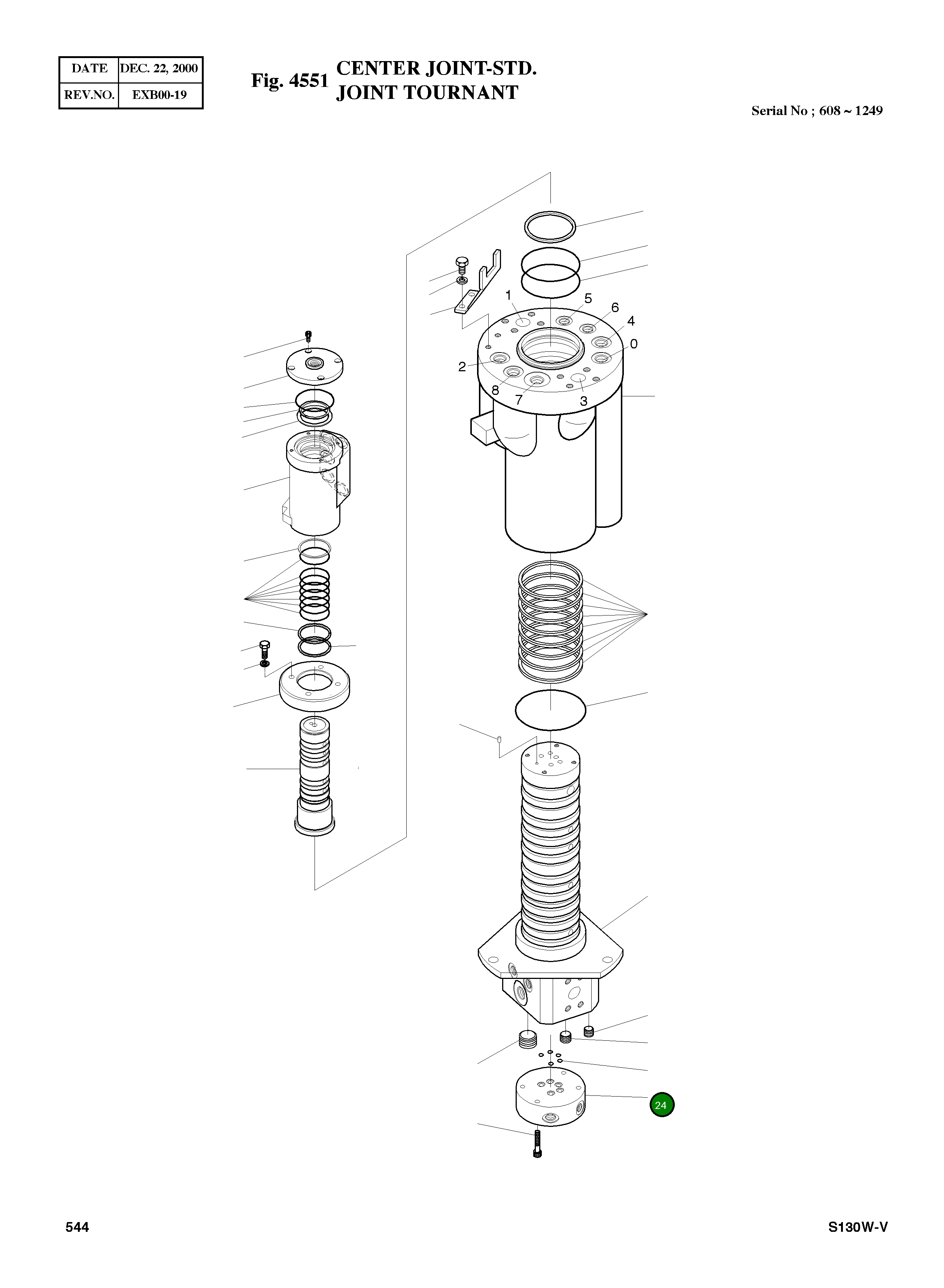 | DATE | DEC. 22, 2000 |
|---|---|
| REV.NO. | EXB00-19 |

Fig. 4551 CENTER JOINT-STD.
JOINT TOURNANT

Serial No ; 608 ~ 1249

1
5
6
4
0
2
8
7
3

24

544

S130W-V