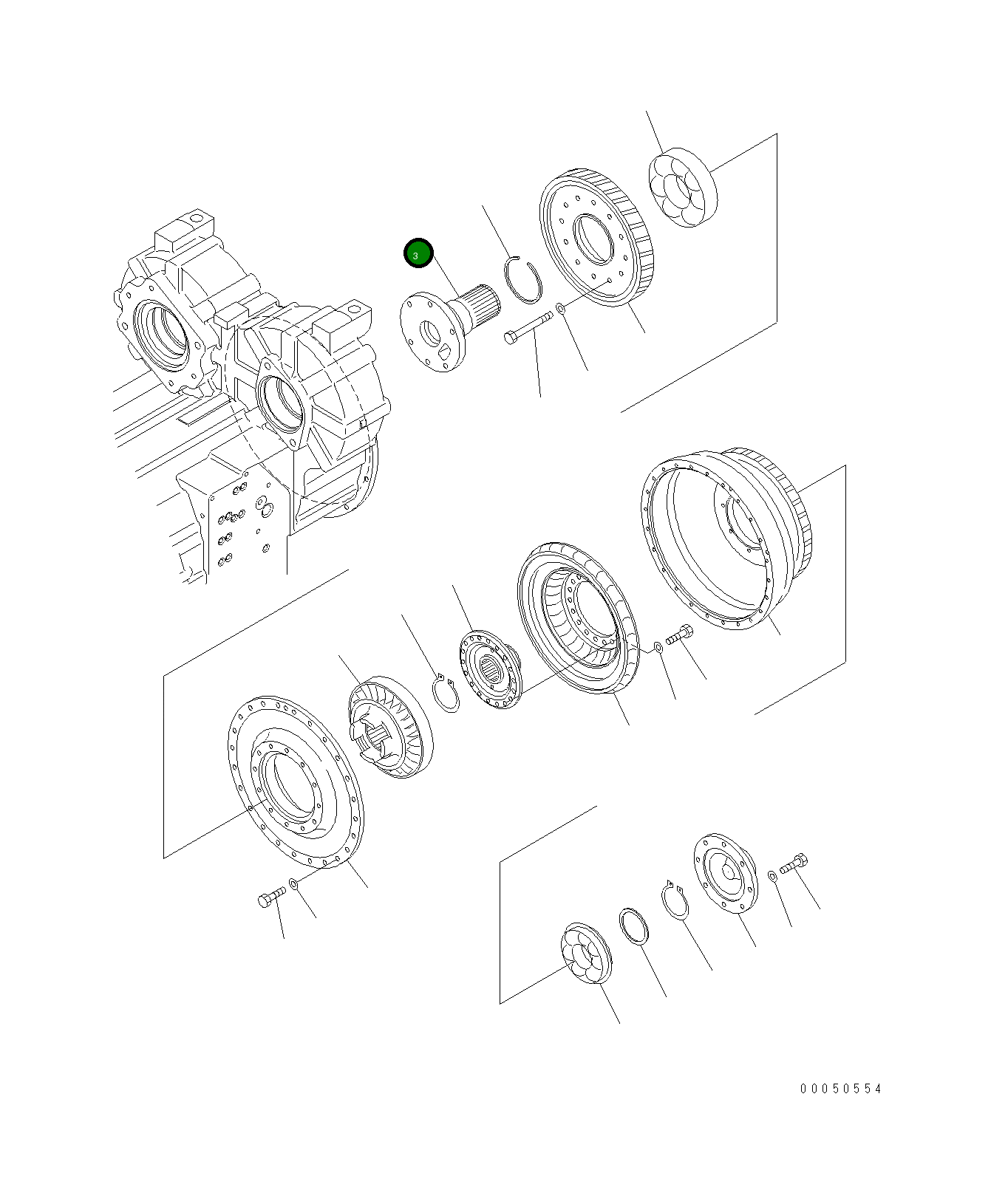 3

00050554