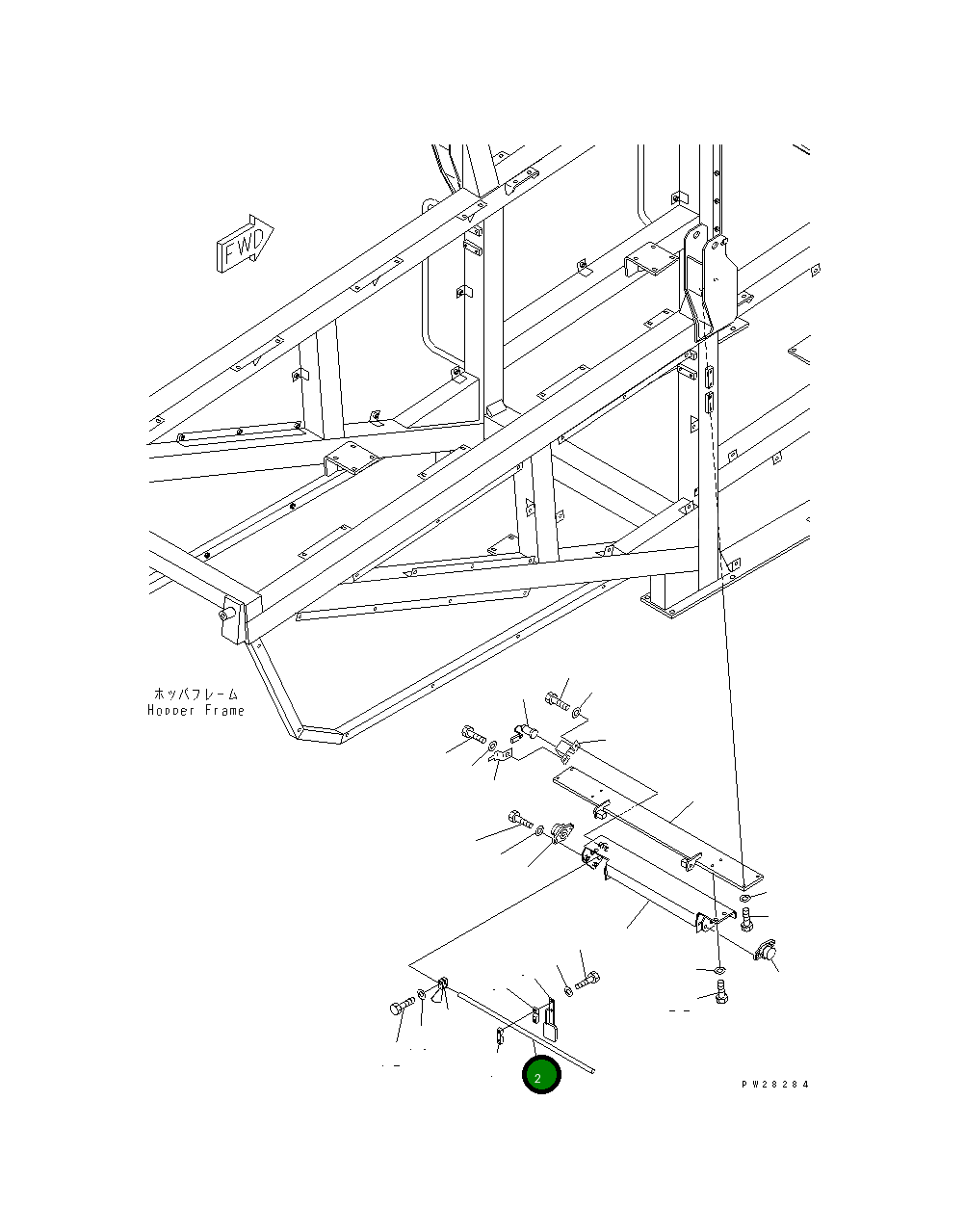 FWD

ホッパフレーム
Hopper Frame

2

PW28284