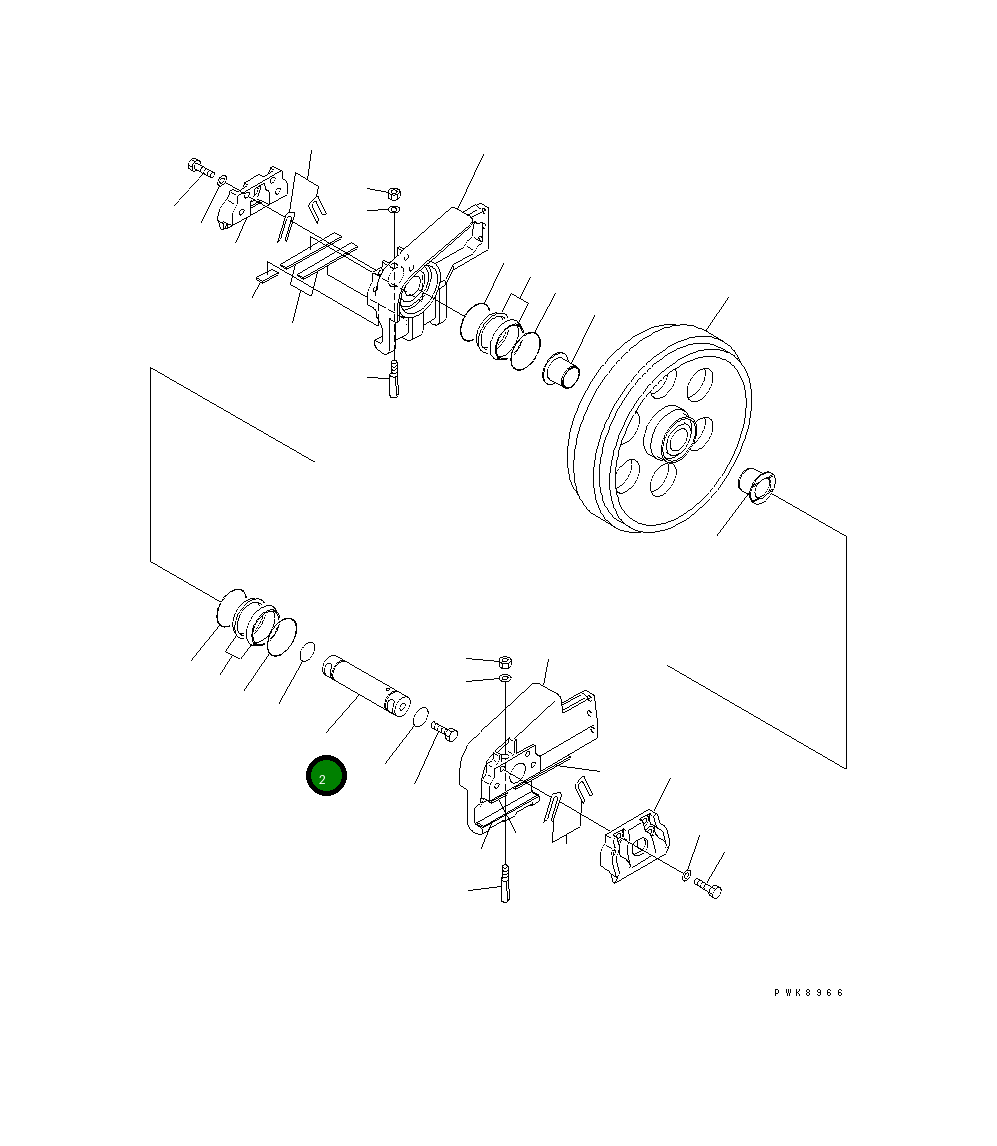 2

PWK8966