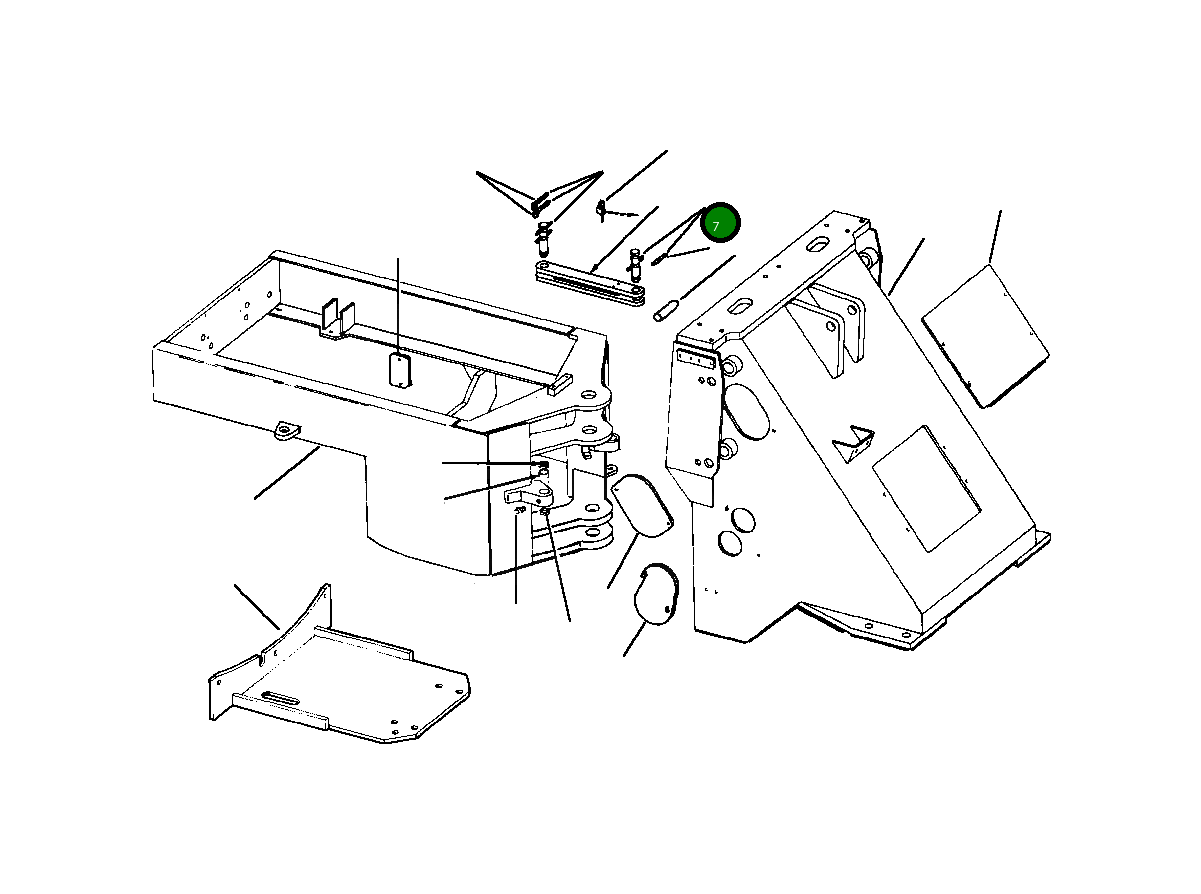 7