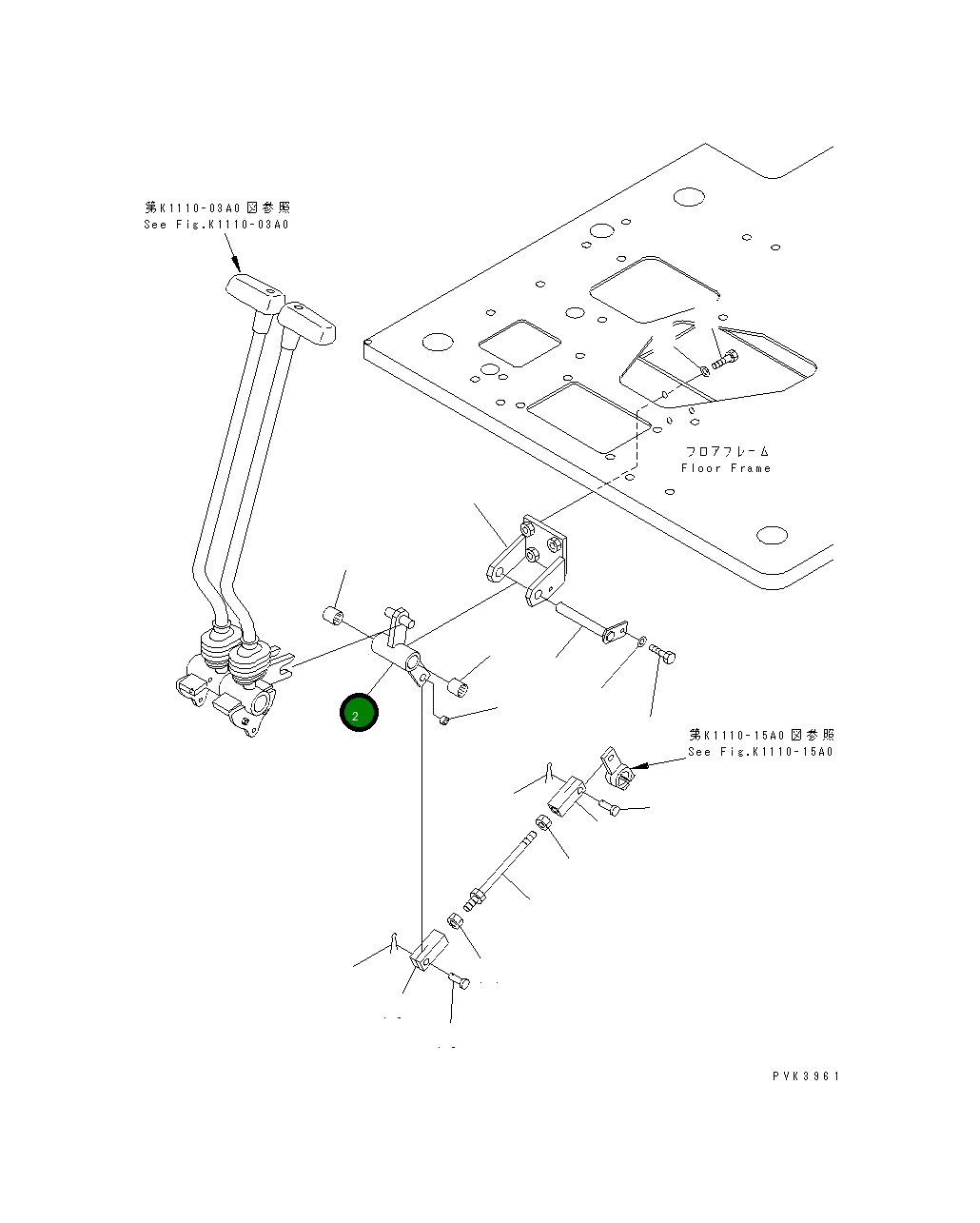 第K1110-03A0図参照
See Fig.K1110-03A0

フロアフレーム
Floor Frame

2

第K1110-15A0図参照
See Fig.K1110-15A0

PVK3961