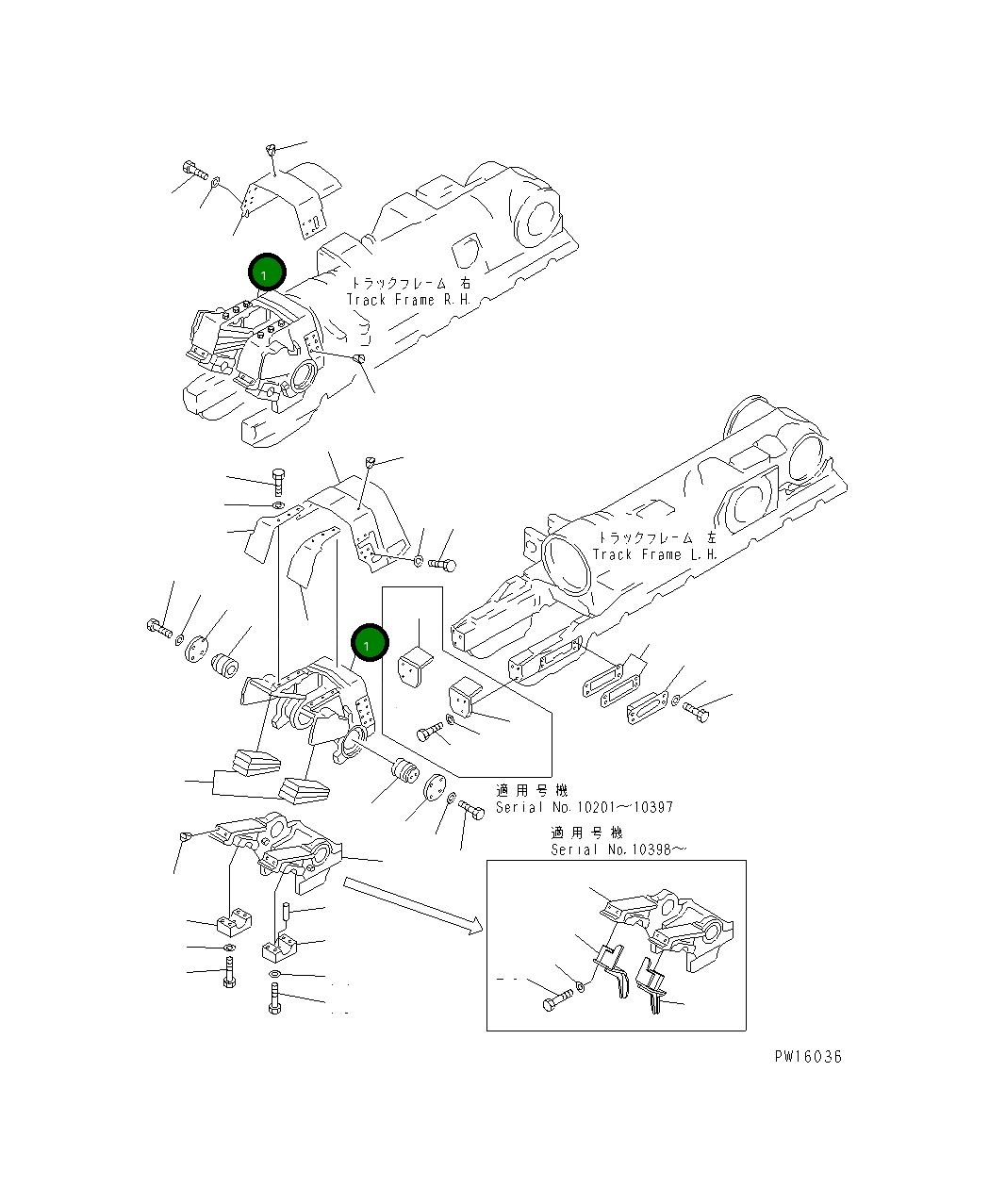 1

トラックフレーム 右
Track Frame R.H.

トラックフレーム 左
Track Frame L.H.

1

適用号機
Serial No.10201~10397

適用号機
Serial No.10398~

PW16036