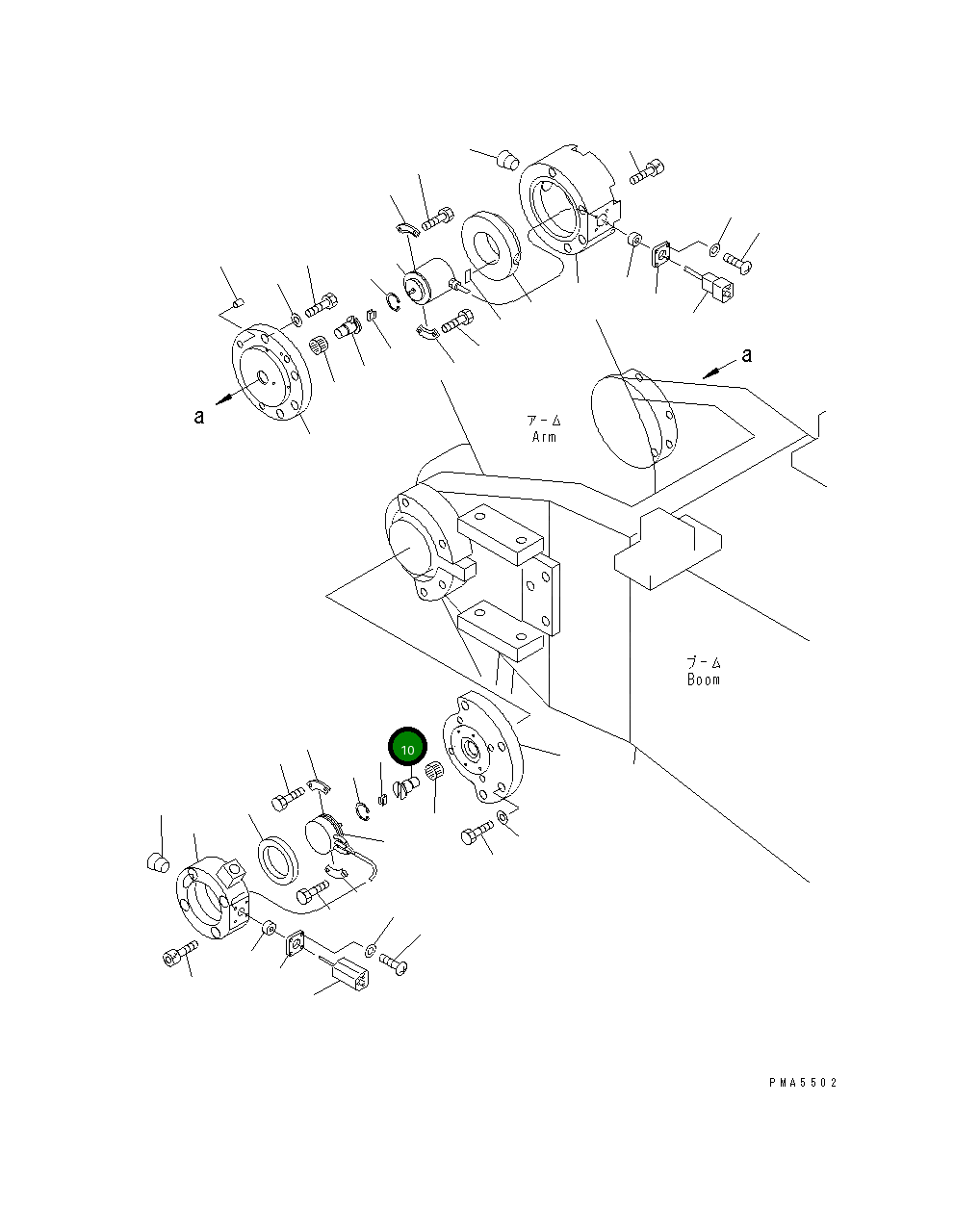 a

a

アーム
Arm

ブーム
Boom

10

PMA5502