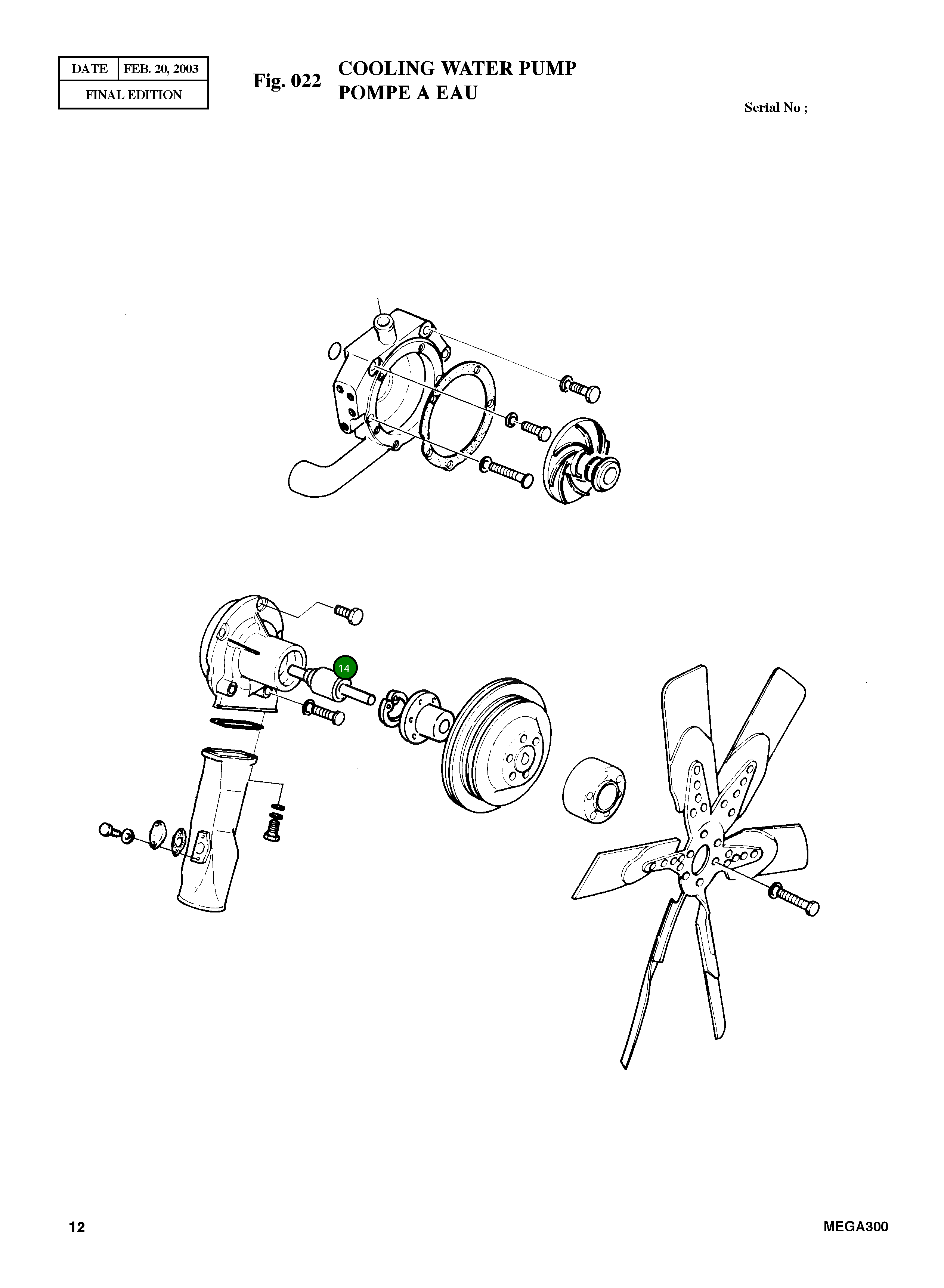 | DATE | FEB. 20, 2003 |
|---|---|
| FINAL EDITION | |

Fig. 022 COOLING WATER PUMP
POMPE A EAU

Serial No ;

14

12

MEGA300