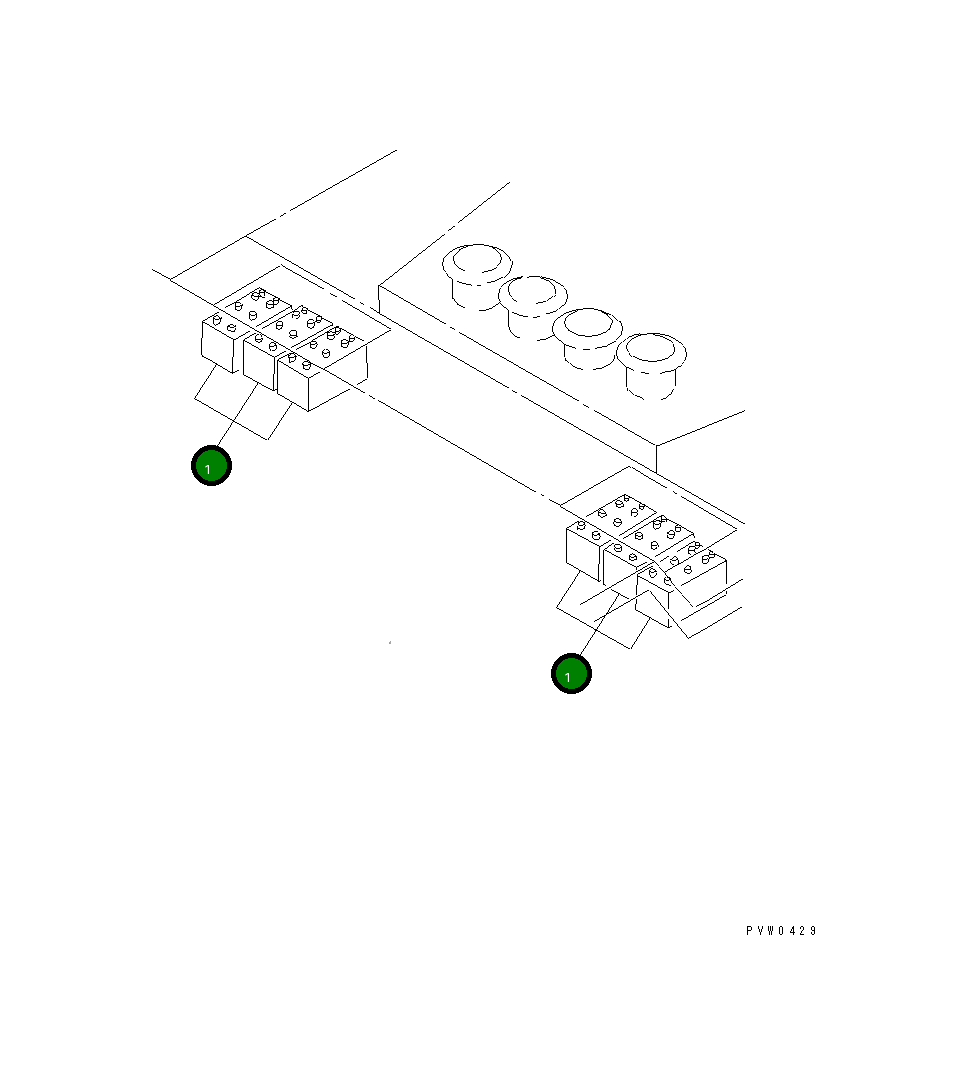 1

1

PVW0429