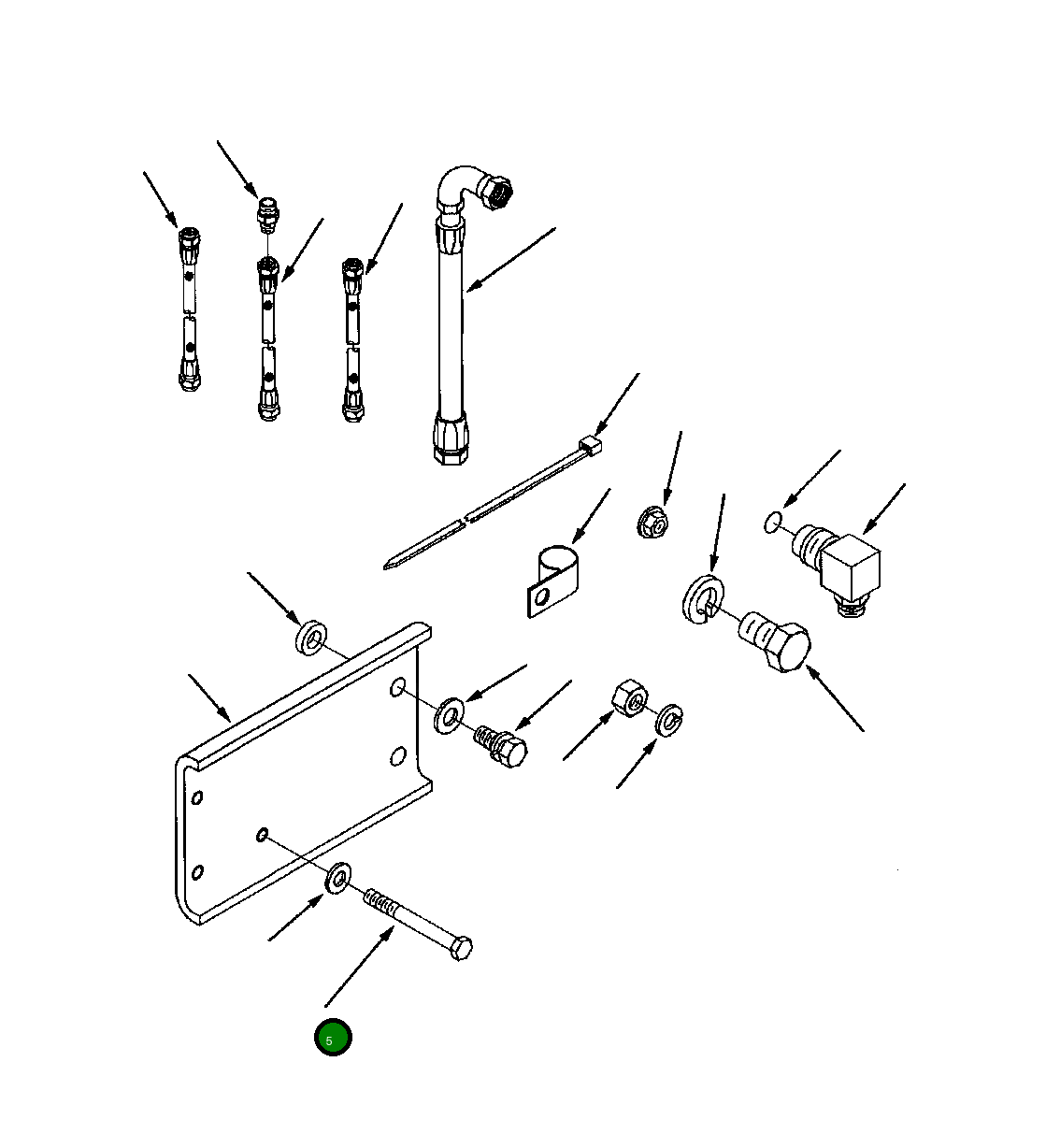 5