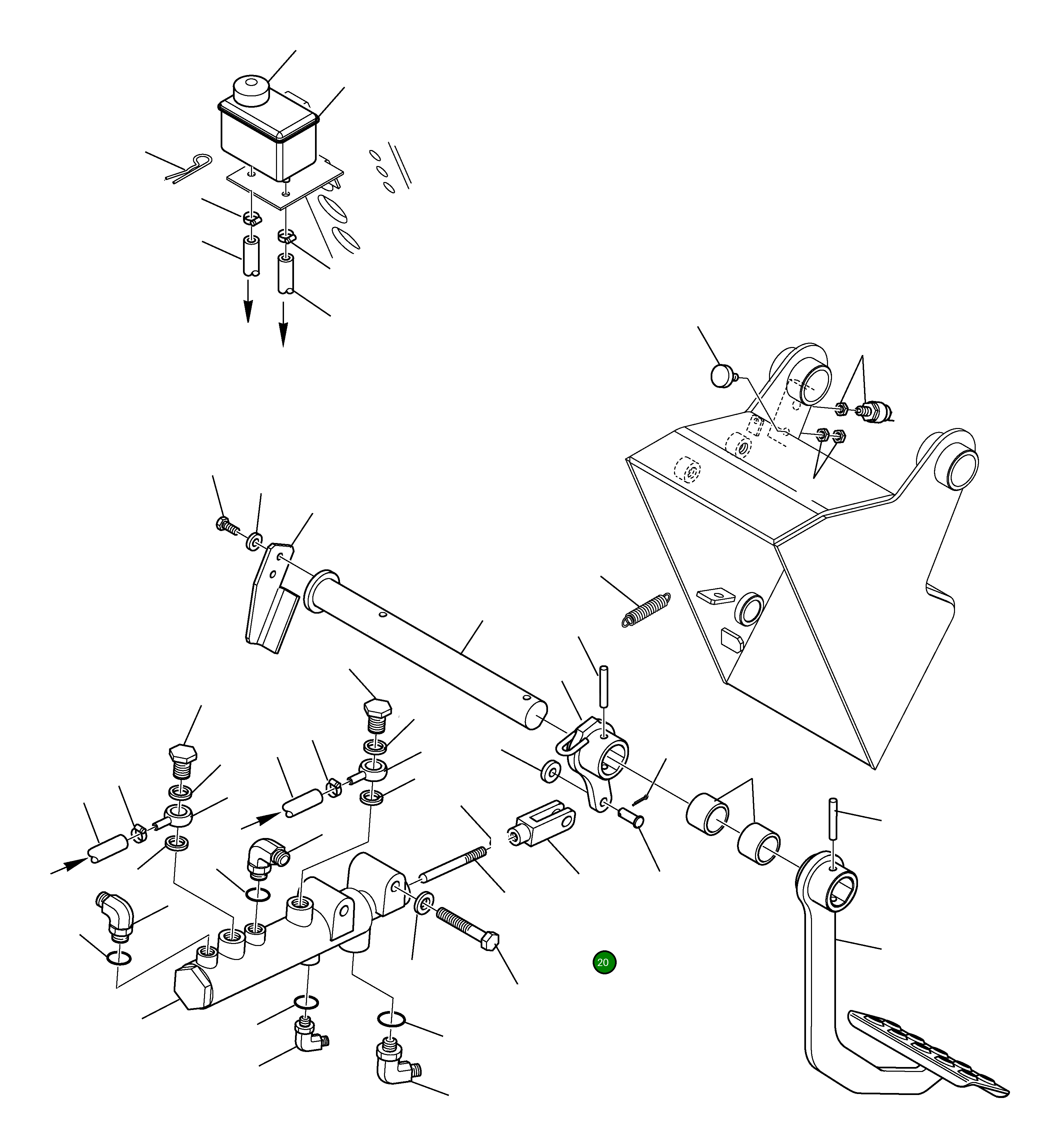 20