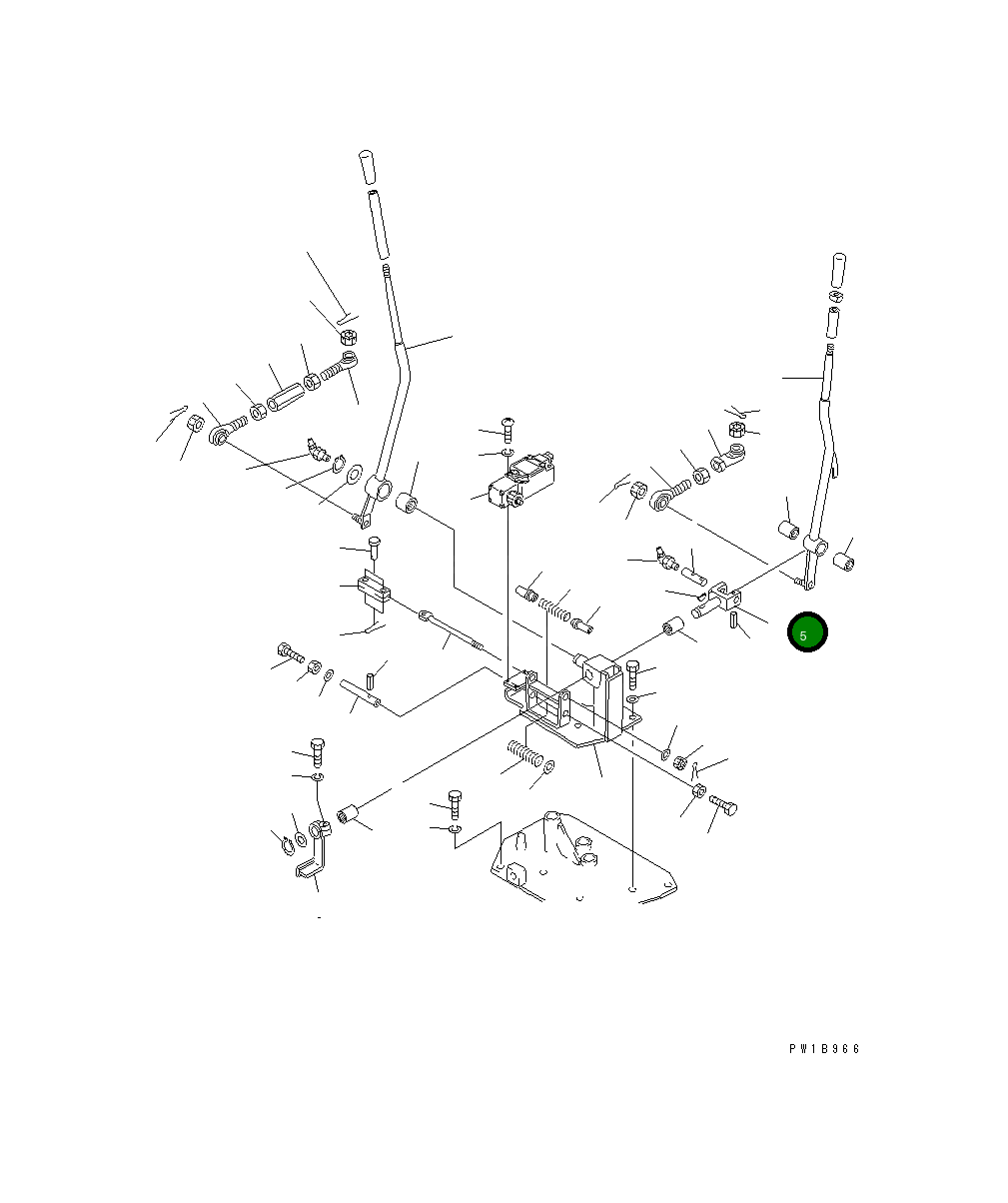 5

PW1B966