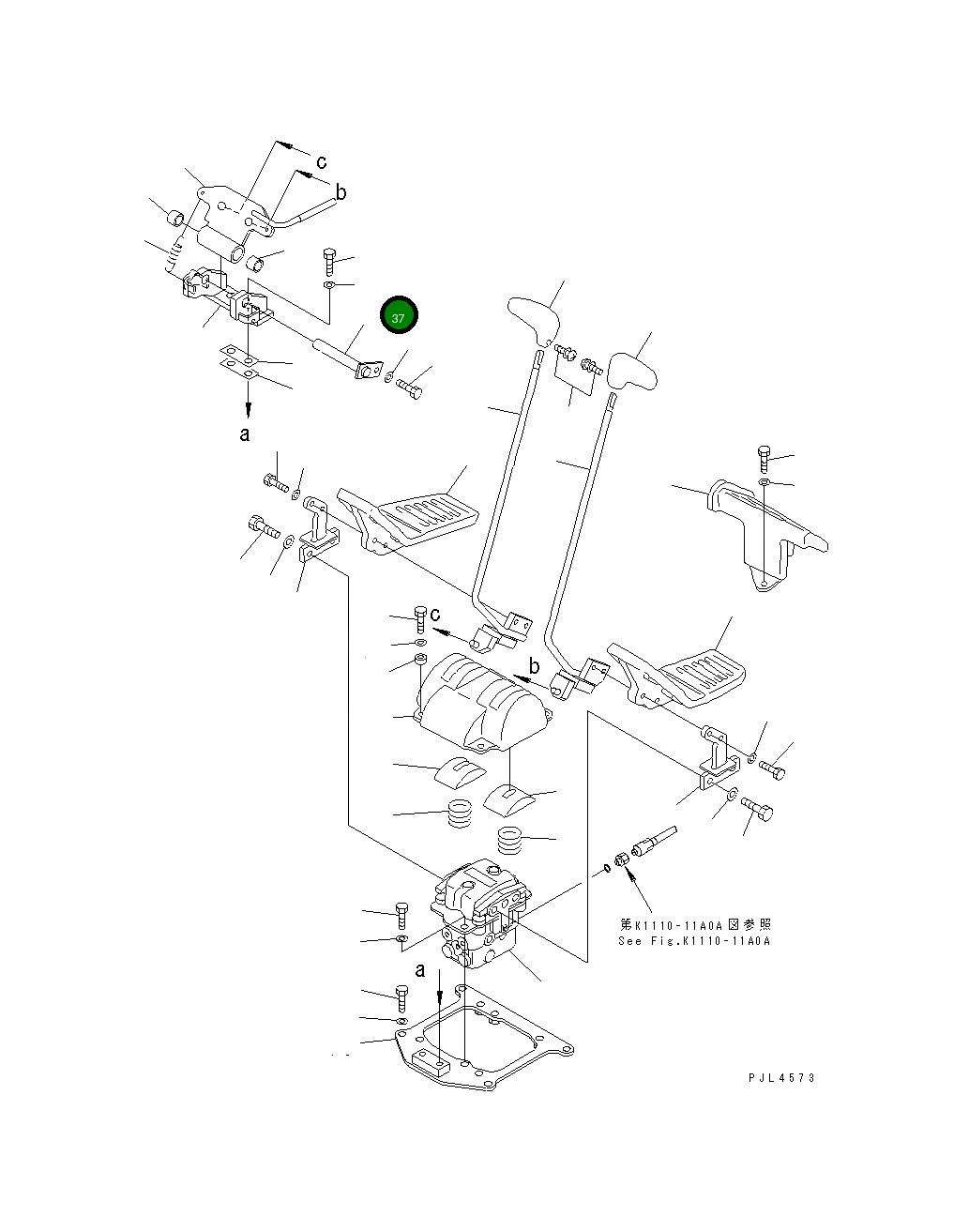 c
b
37
a
c
b
第K1110-11A0A図参照
See Fig.K1110-11A0A
a
PJL4573