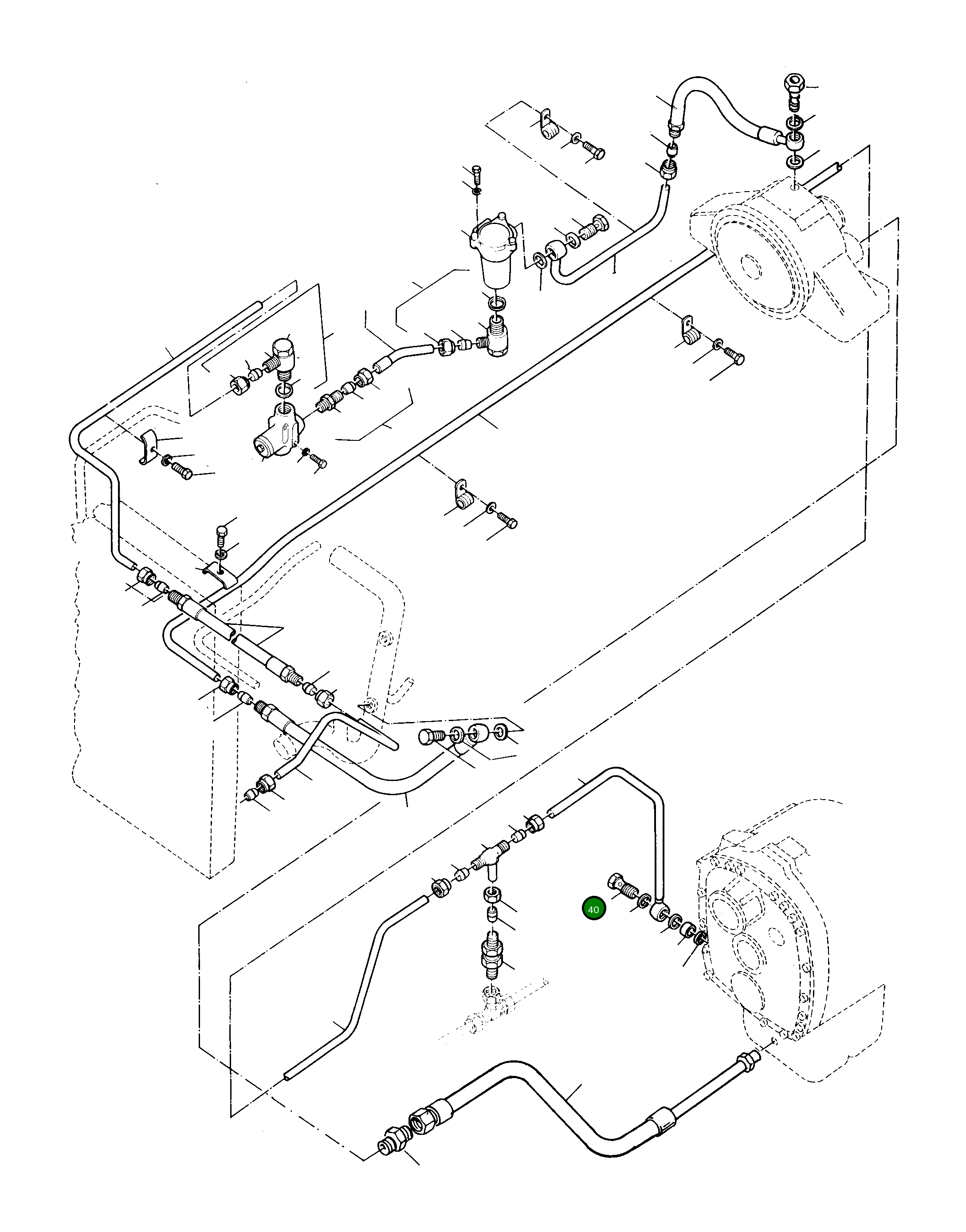 40