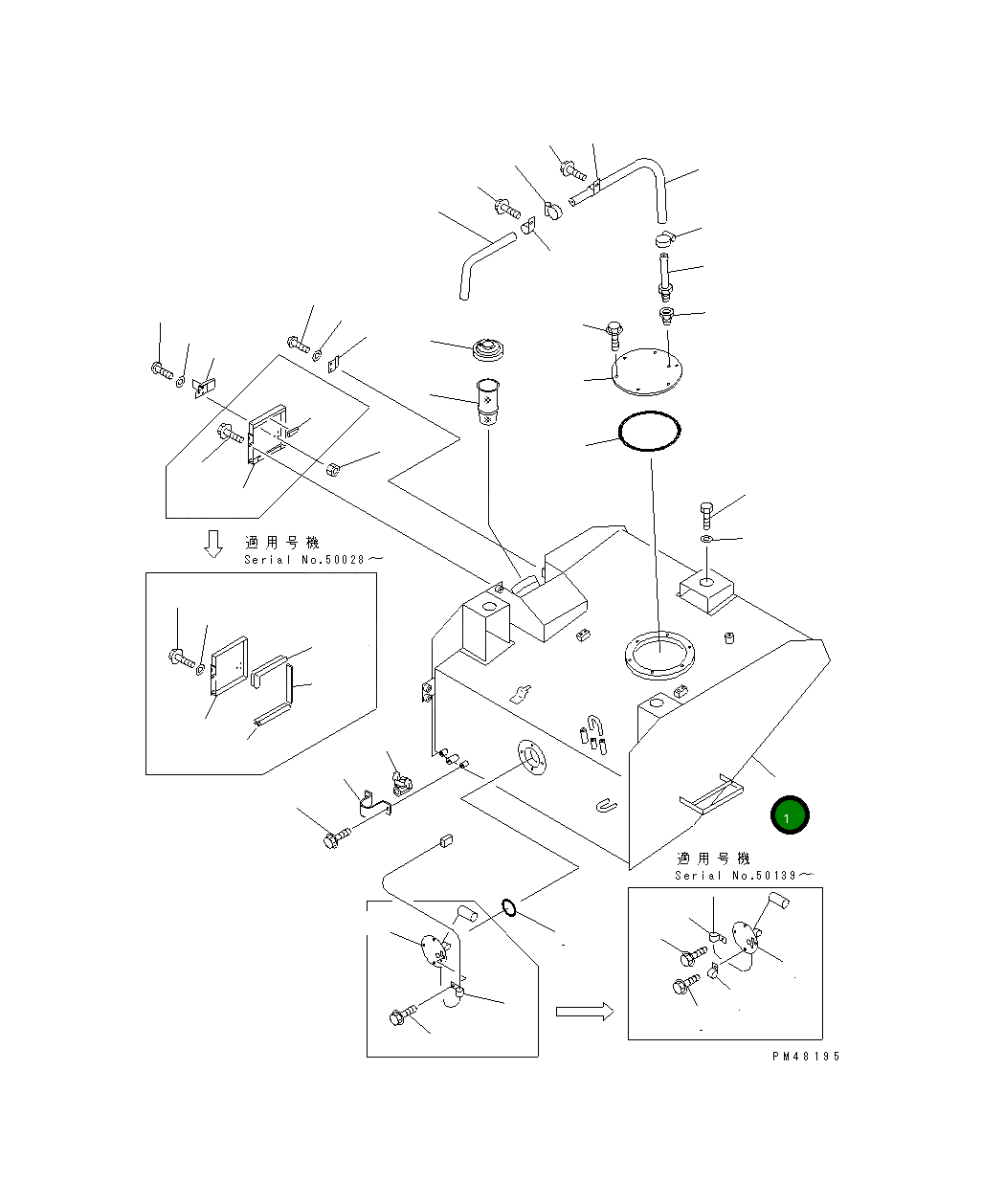 適用号機
Serial No.50028～

1

適用号機
Serial No.50139～

PM48195