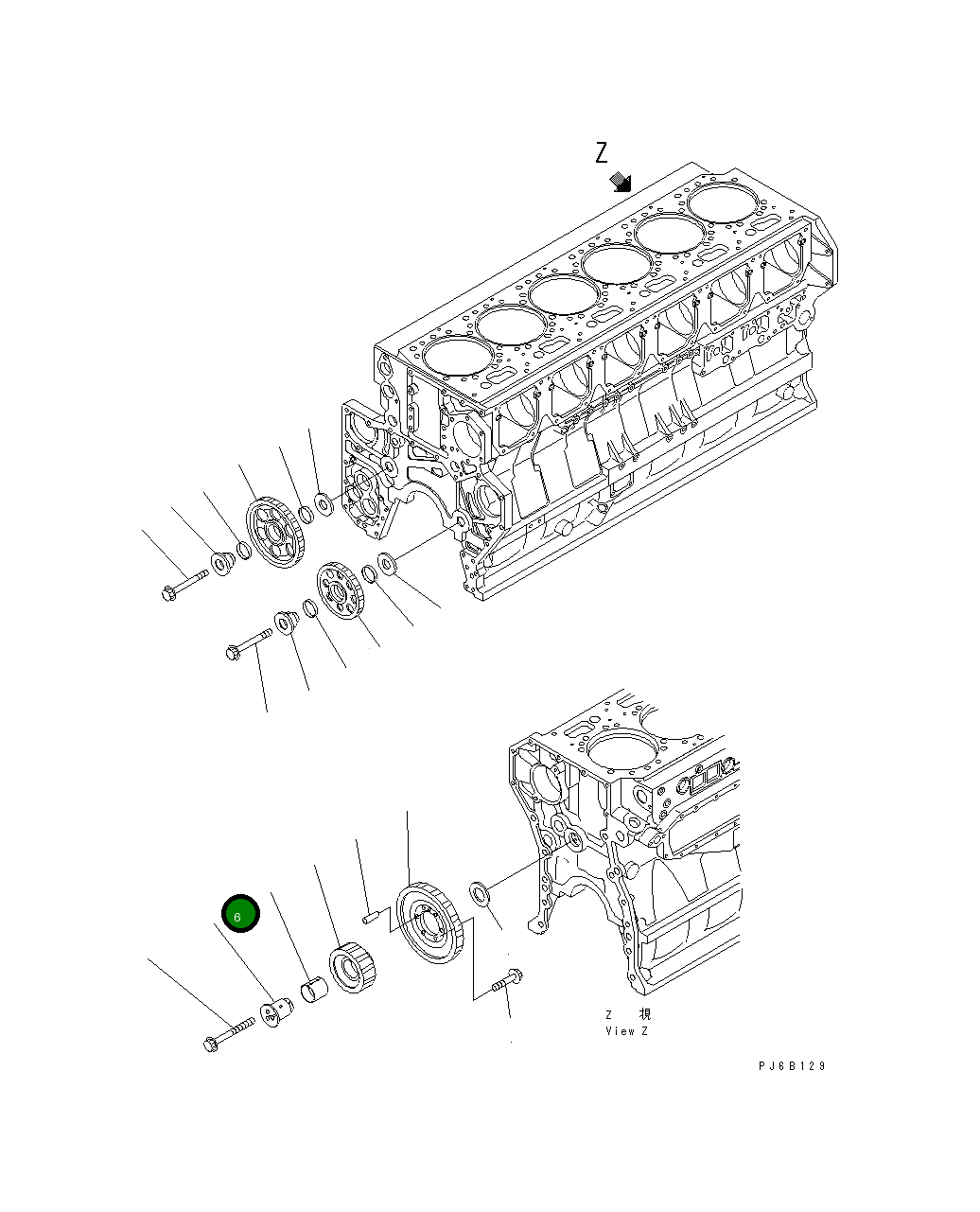 Z

6

Z 視
View Z

PJ6B129