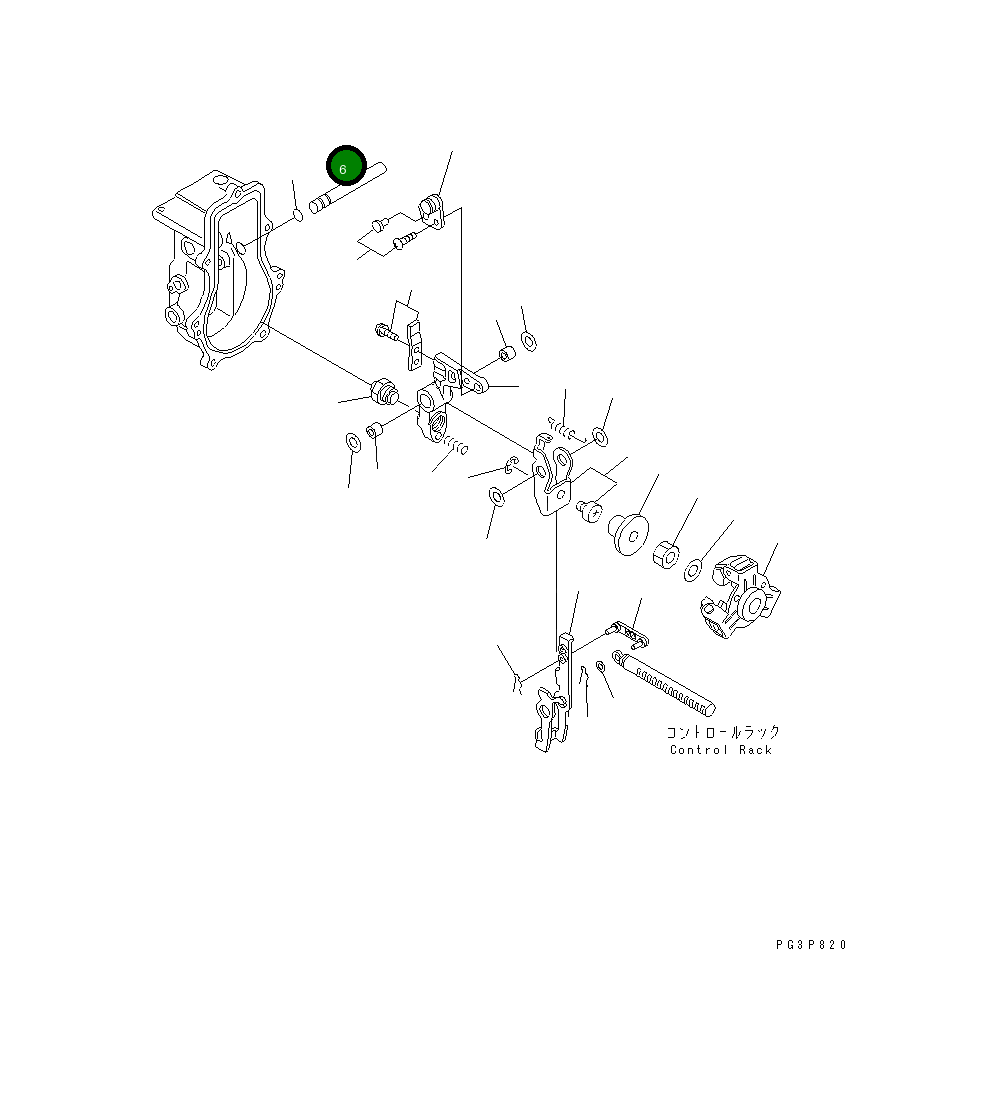 6

コントロールラック
Control Rack

PG3P820