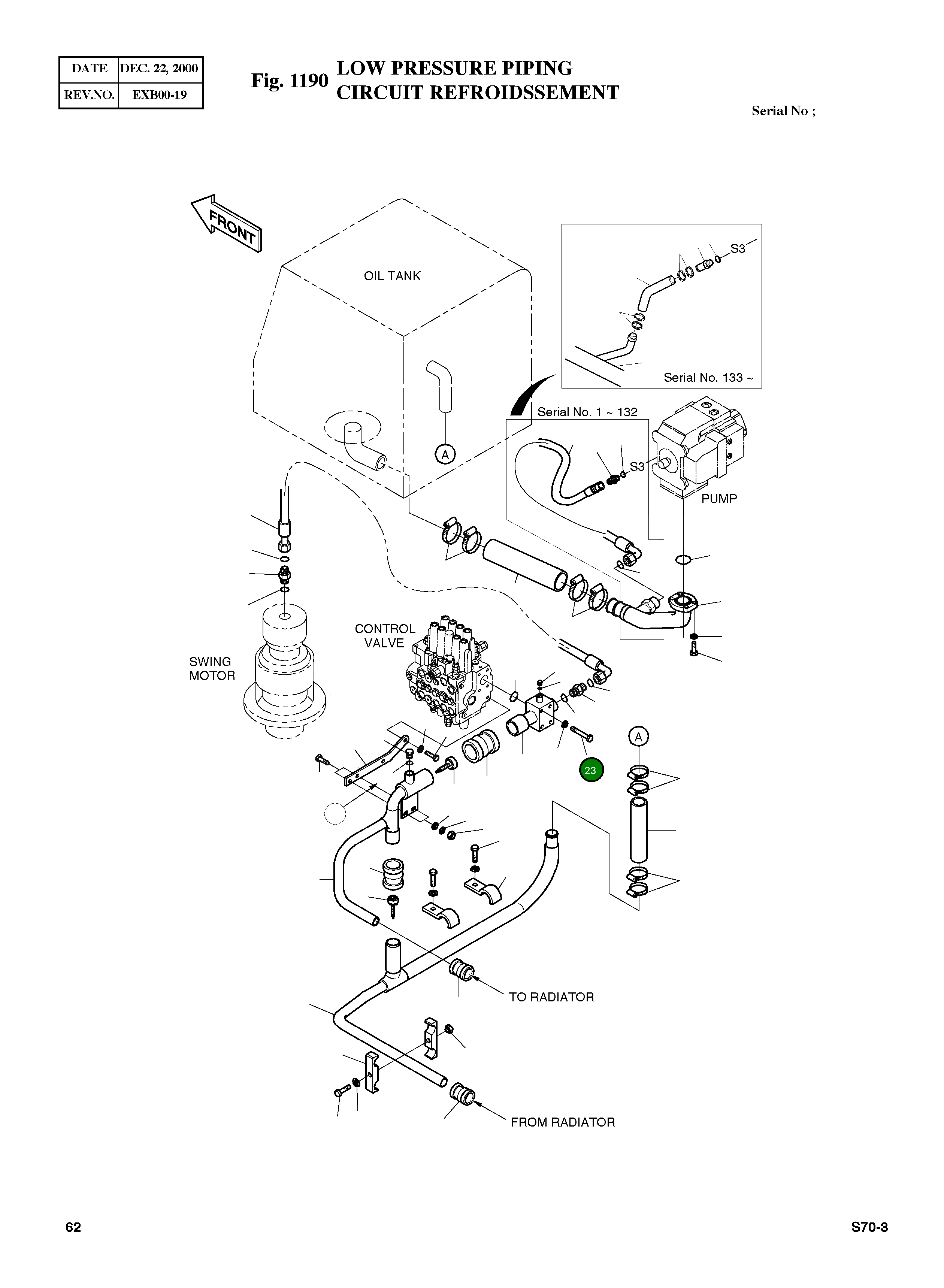 | DATE | DEC. 22, 2000 |
|---|---|
| REV.NO. | EXB00-19 |

Fig. 1190 LOW PRESSURE PIPING
CIRCUIT REFROIDSSEMENT

Serial No ;

FRONT

OIL TANK

S3

Serial No. 133 ~

Serial No. 1 ~ 132

A

S3

PUMP

CONTROL VALVE

SWING MOTOR

A

23

TO RADIATOR

FROM RADIATOR

62

S70-3