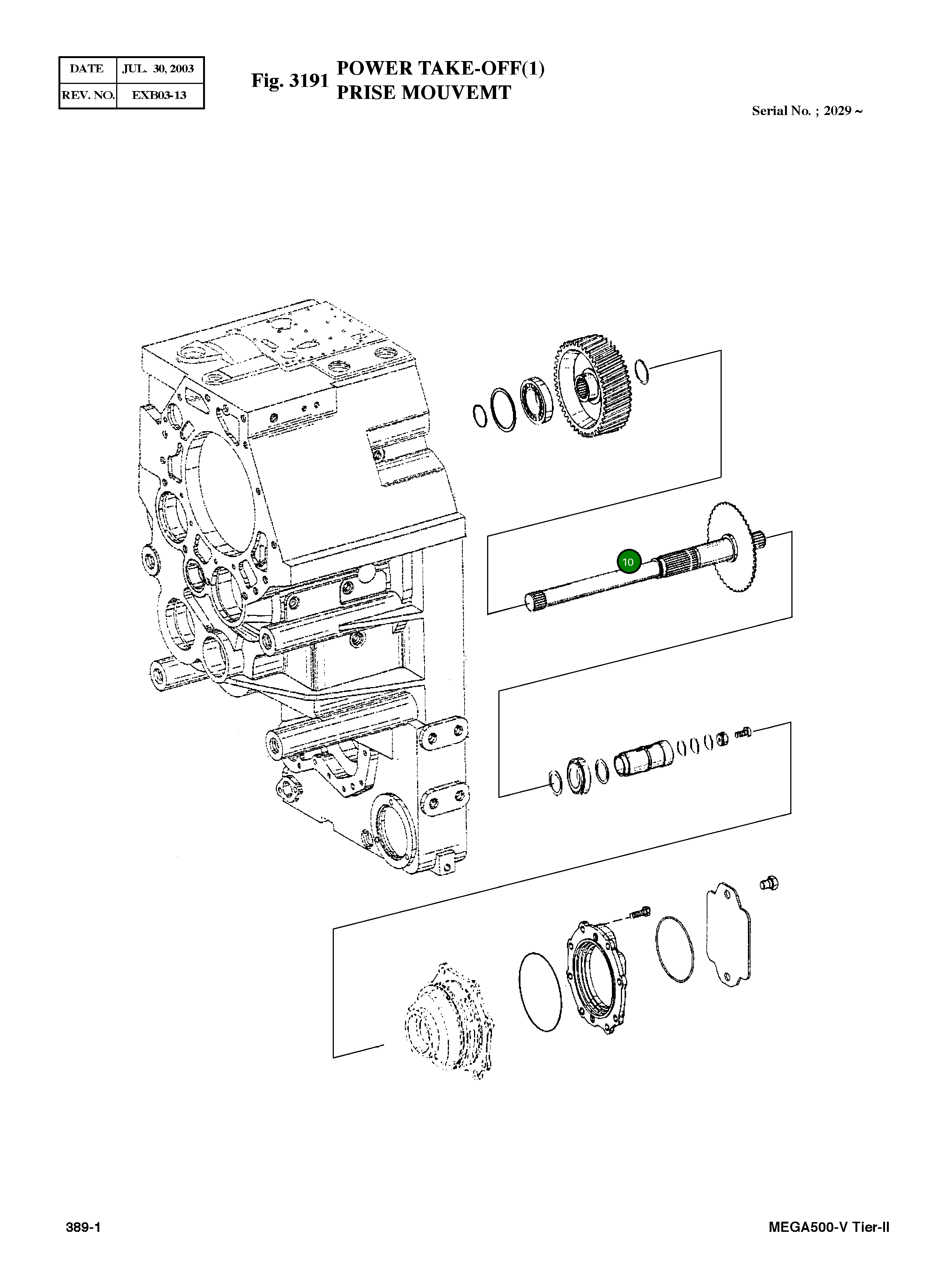 | DATE | JUL. 30, 2003 |
|---|---|
| REV. NO. | EXB03-13 |

Fig. 3191 POWER TAKE-OFF(1)
PRISE MOUVEMT

Serial No. ; 2029 ~

10

389-1

MEGA500-V Tier-II