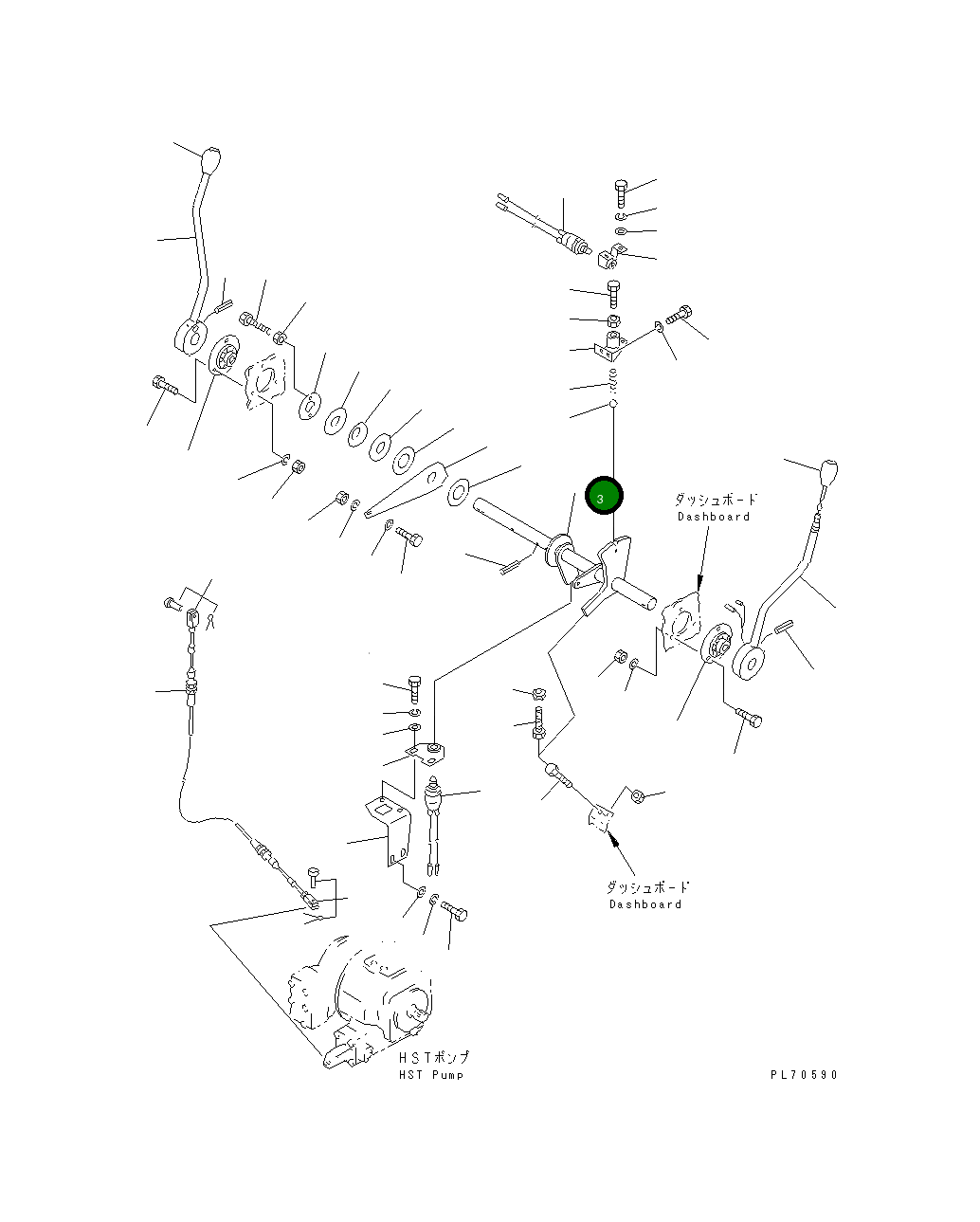 3

ダッシュボード
Dashboard

ダッシュボード
Dashboard

HSTポンプ
HST Pump

PL70590