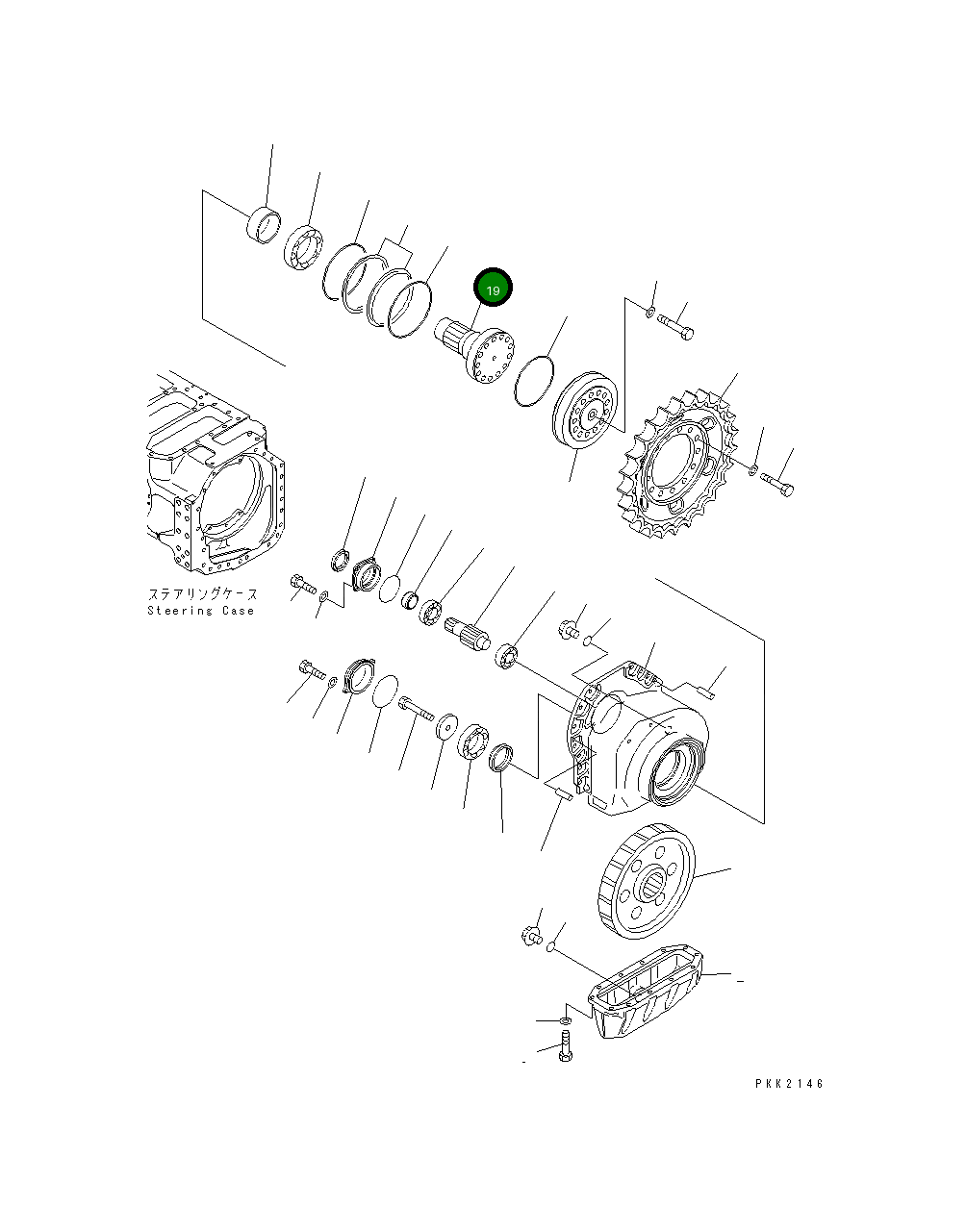 19

ステアリングケース
Steering Case

PKK2146