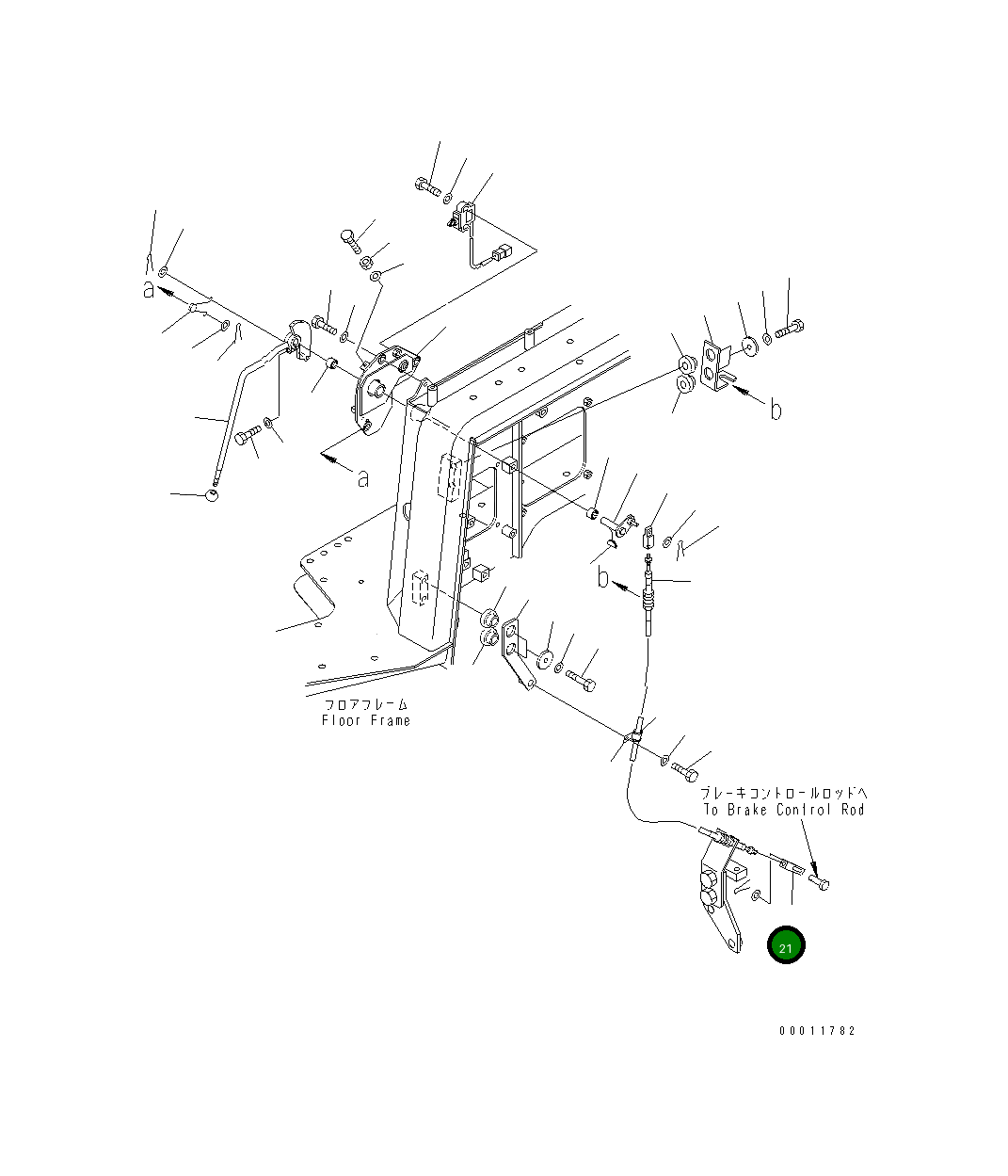 a

a

b

b

フロアフレーム
Floor Frame

ブレーキコントロールロッドへ
To Brake Control Rod

21

00011782