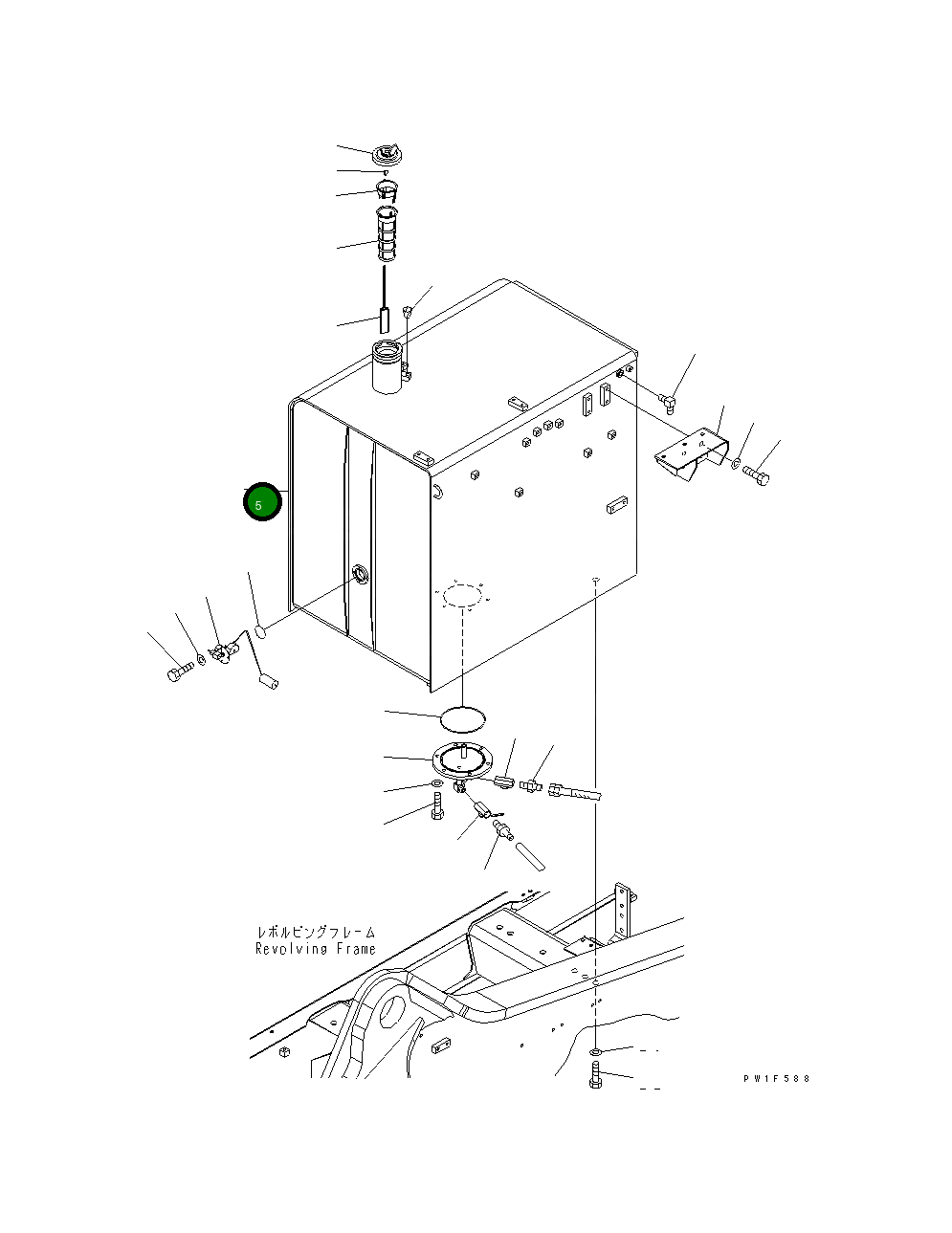 5

レボルビングフレーム
Revolving Frame

PW1F588