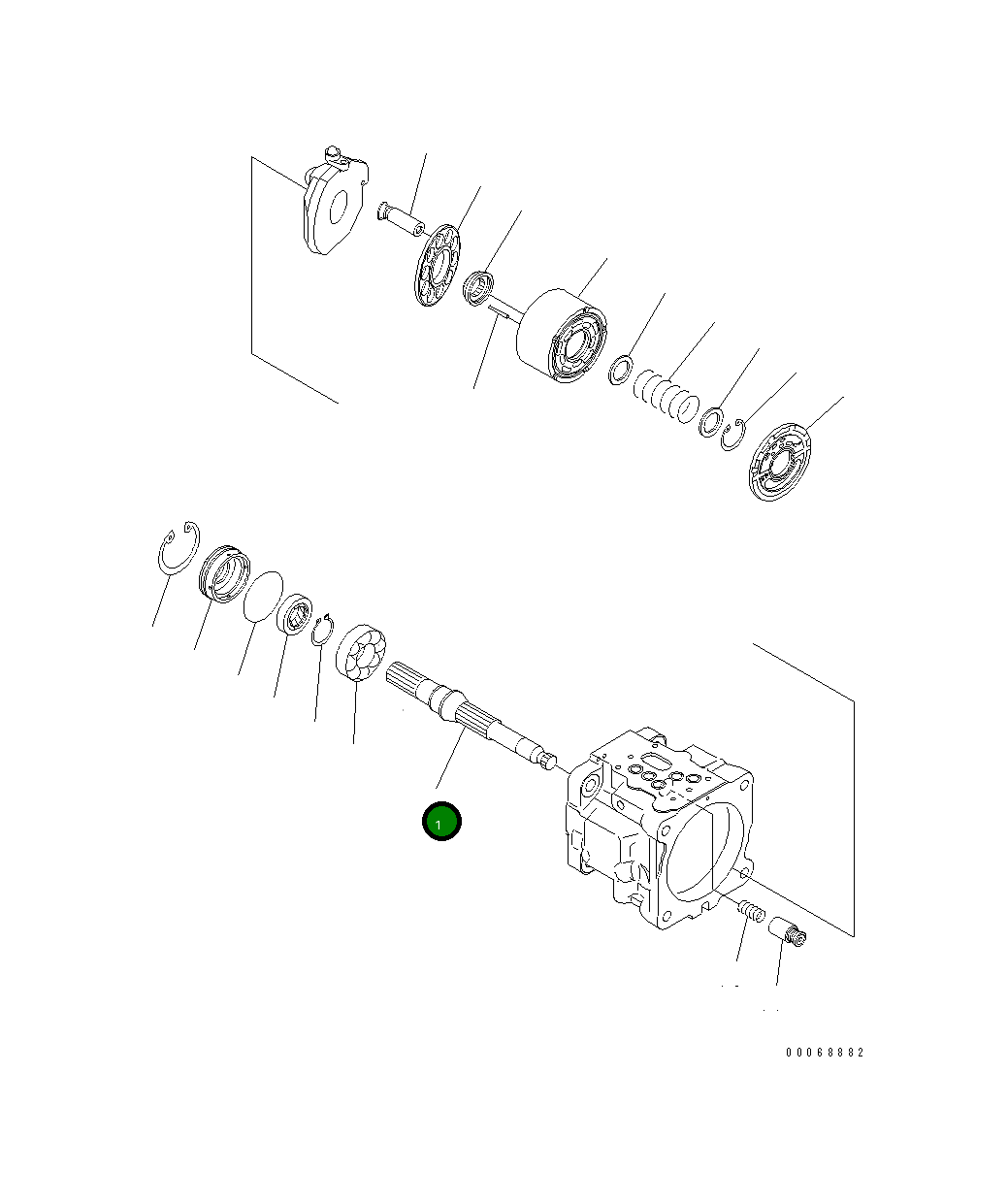 1

00068882