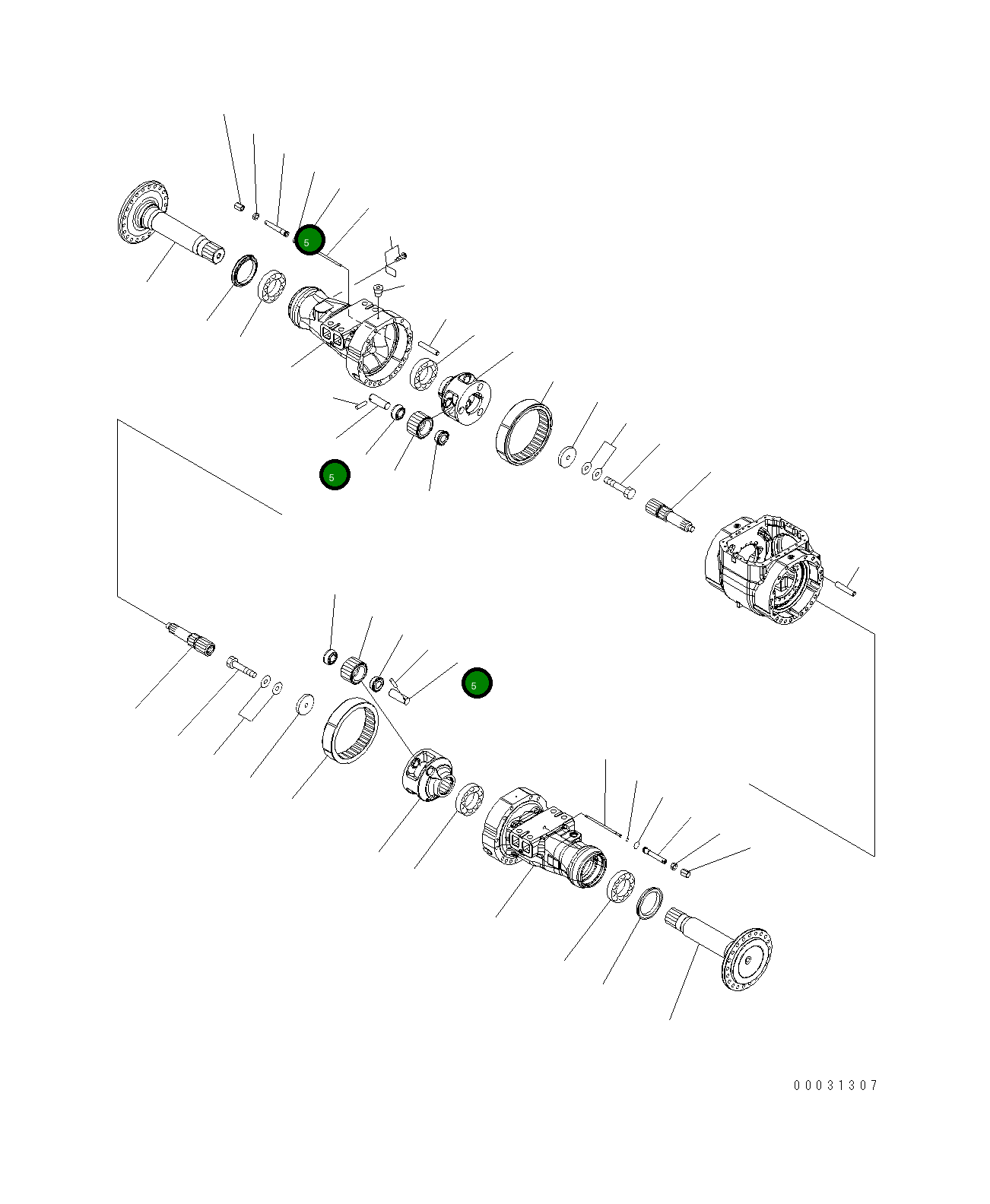 5

5

5

00031307