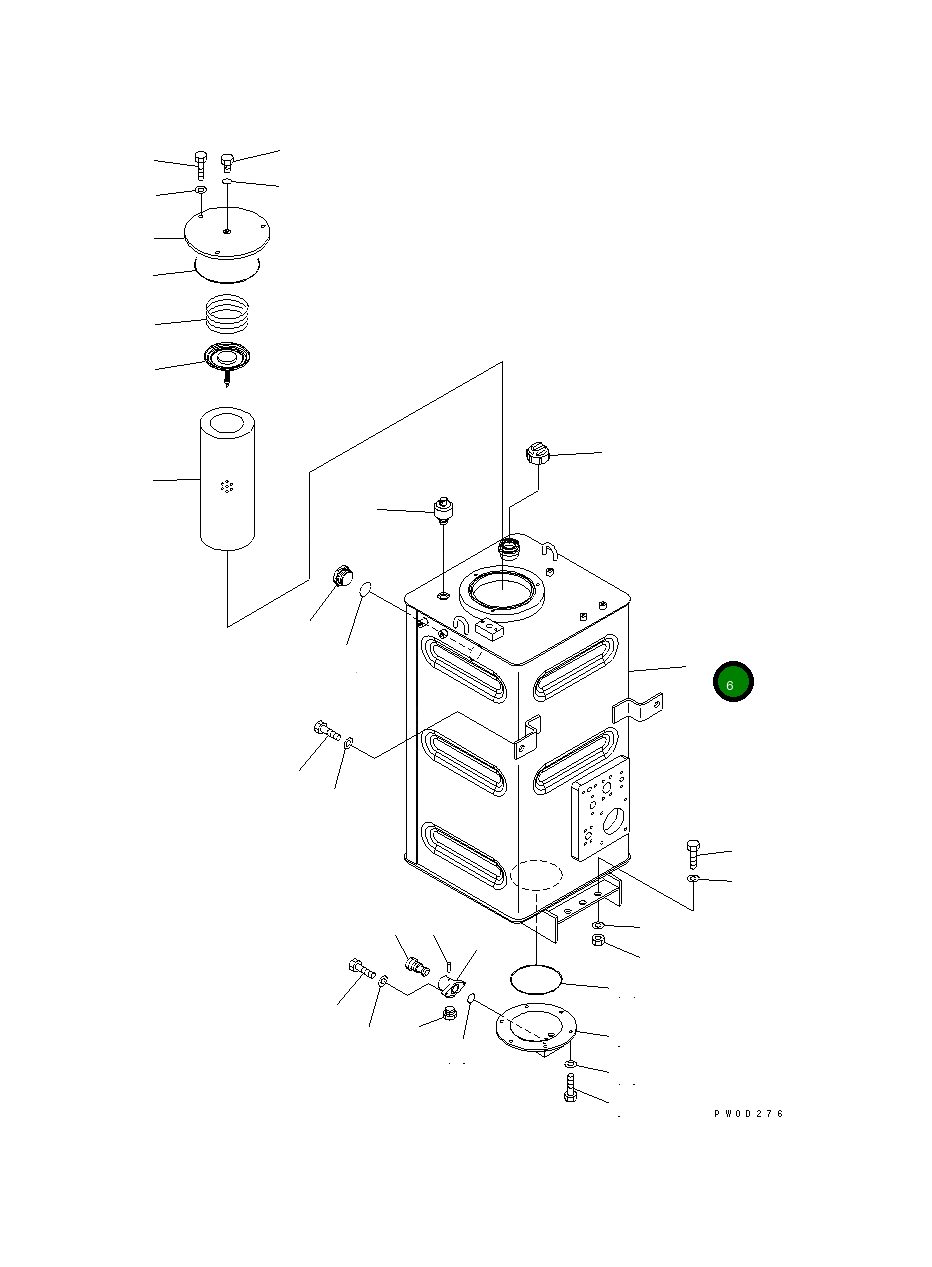 6

PW0D276