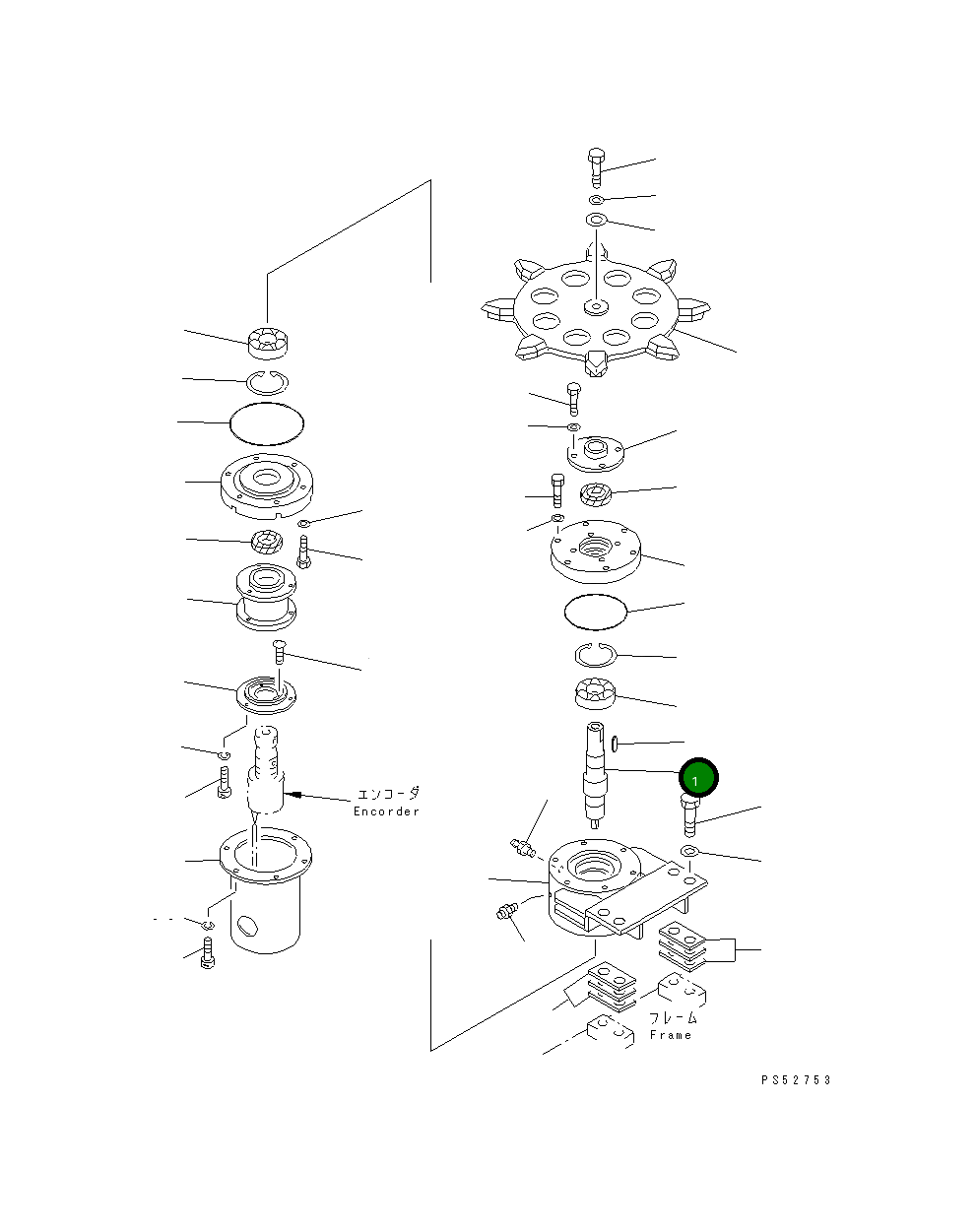 エンコーダ
Encorder

1

フレーム
Frame

PS52753