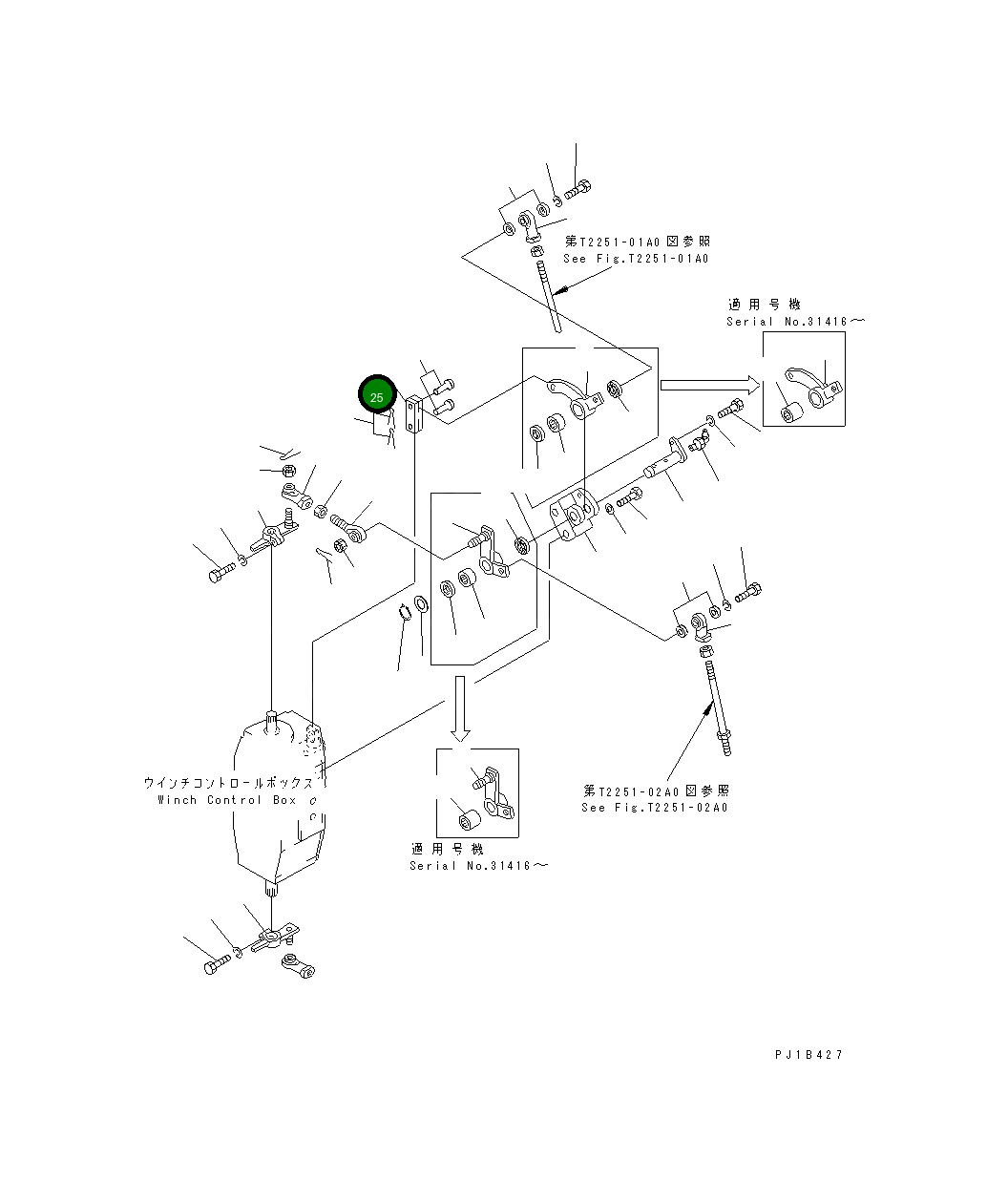 第T2251-01A0図参照
See Fig.T2251-01A0

適用号機
Serial No.31416～

25

ウインチコントロールボックス
Winch Control Box

適用号機
Serial No.31416～

第T2251-02A0図参照
See Fig.T2251-02A0

PJ1B427