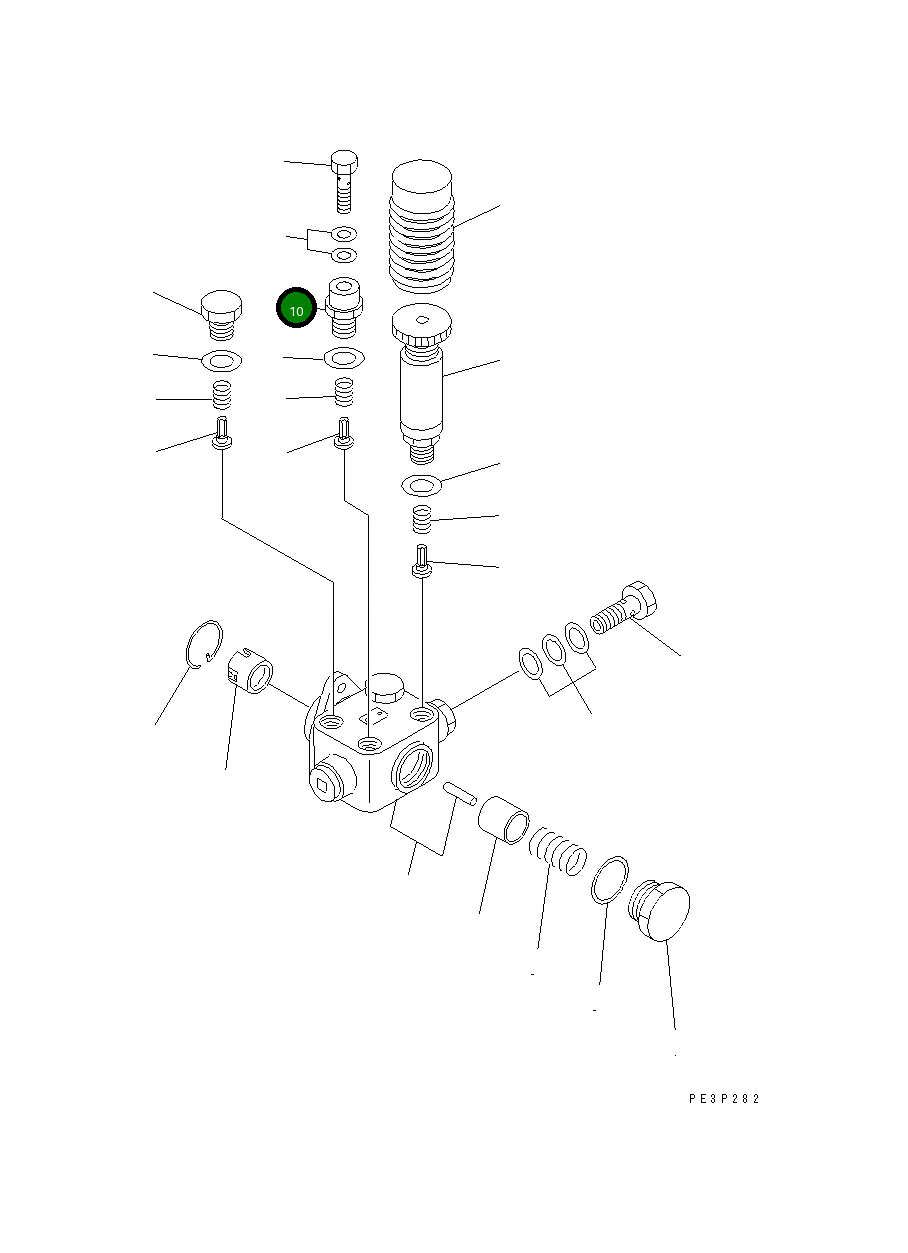 10

PE3P282