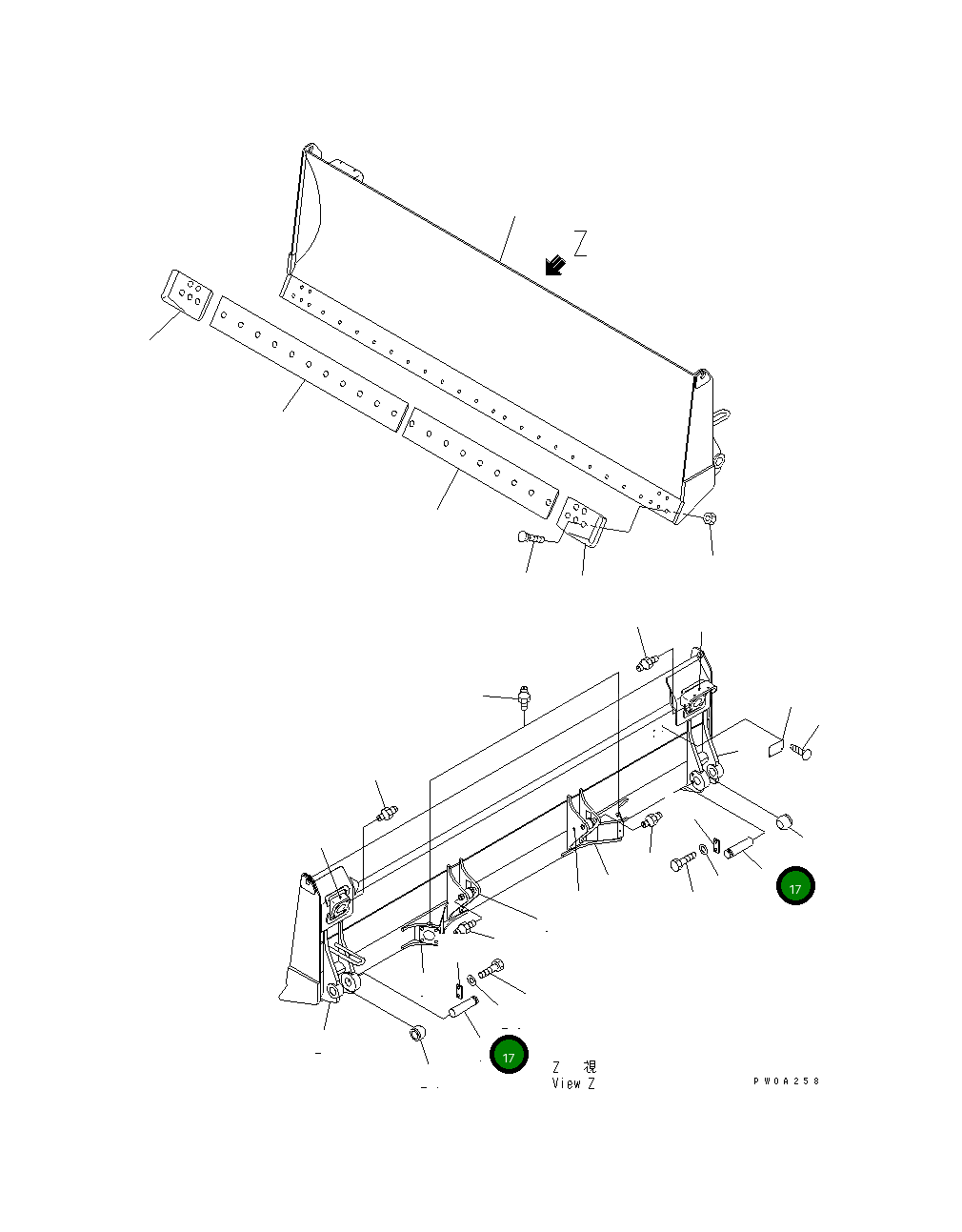 Z

17

17

Z 視
View Z

PW0A258