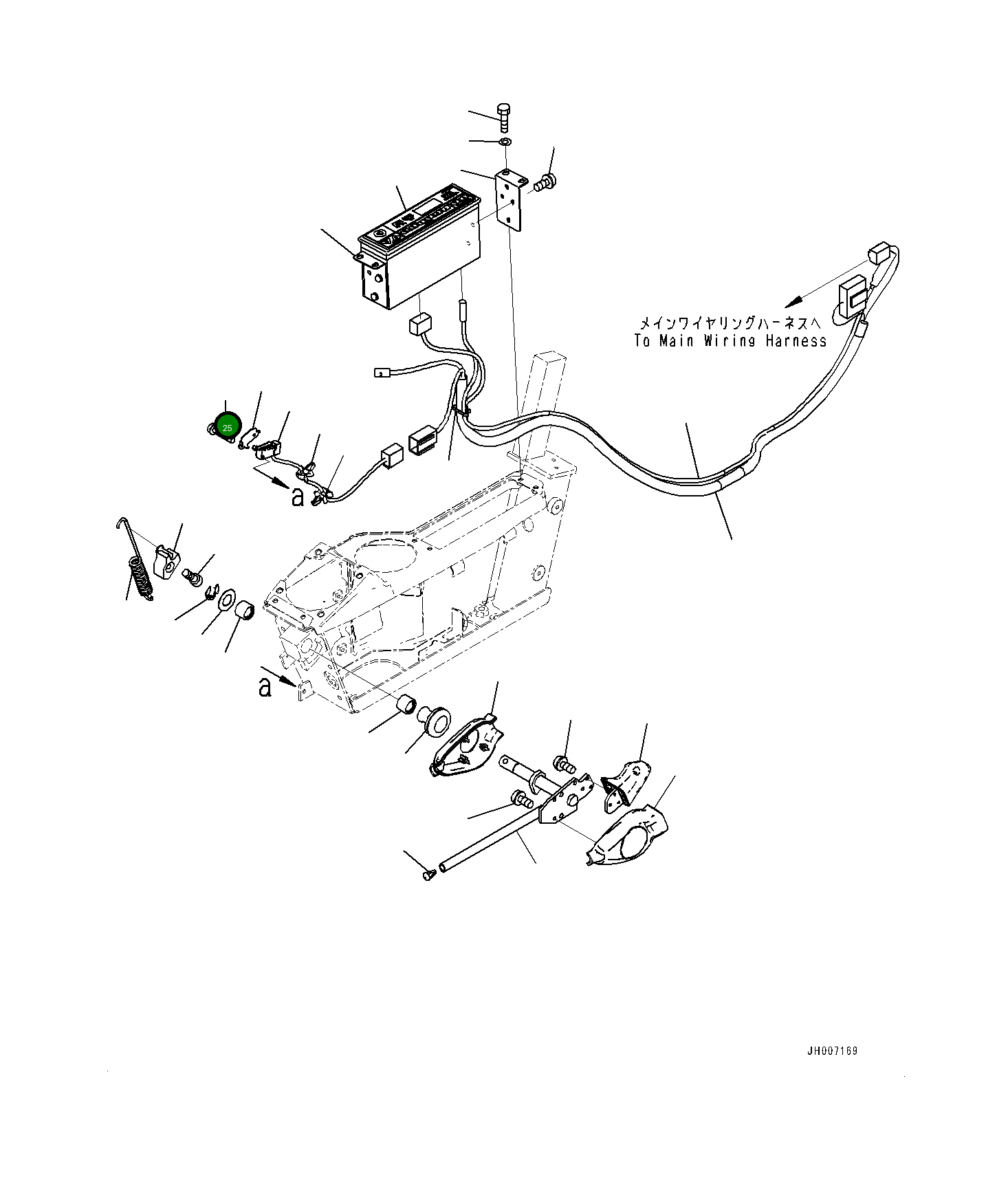 メインワイヤリングハーネスへ
To Main Wiring Harness

25

a

a

JH007169