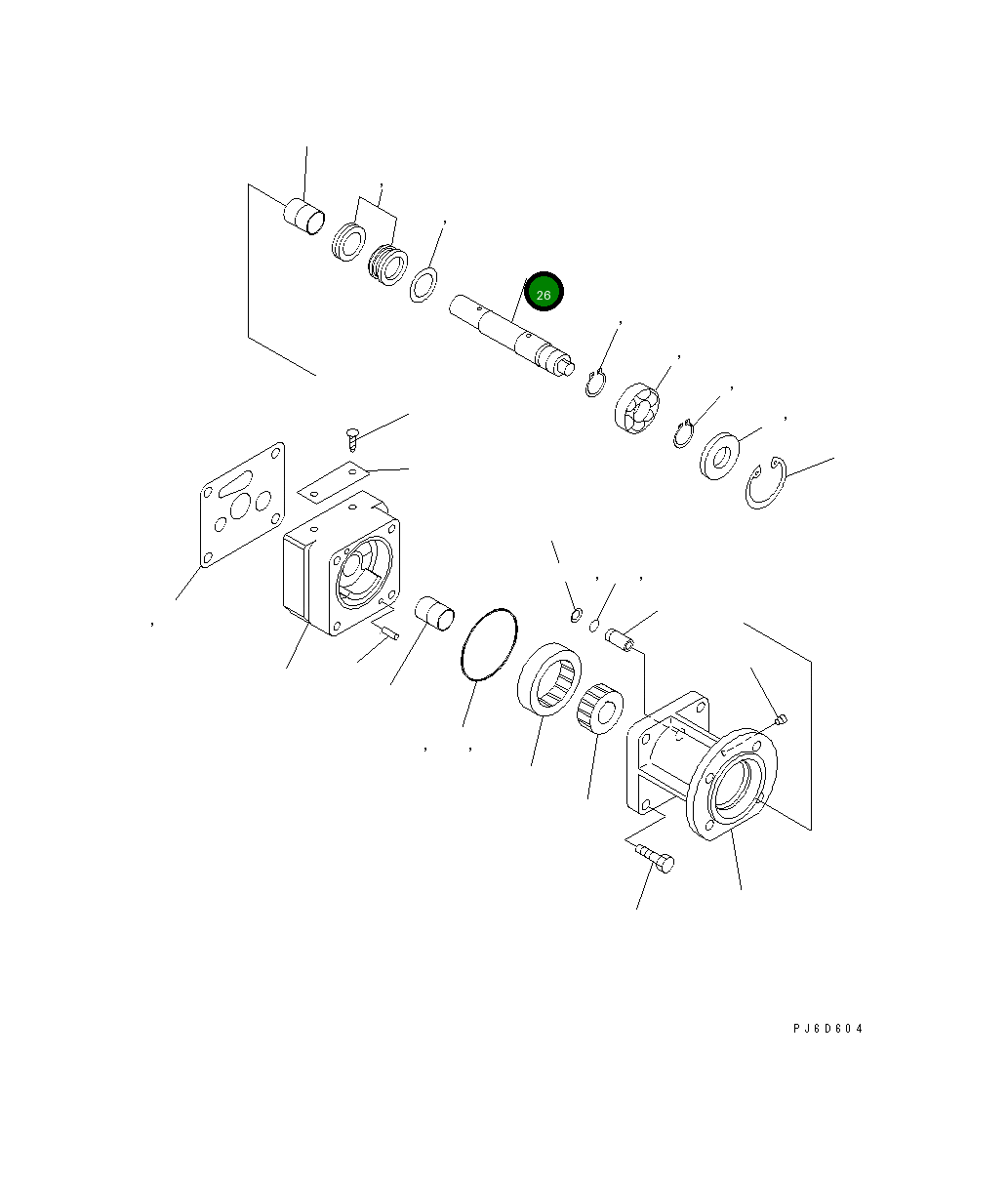 26

PJ6D604