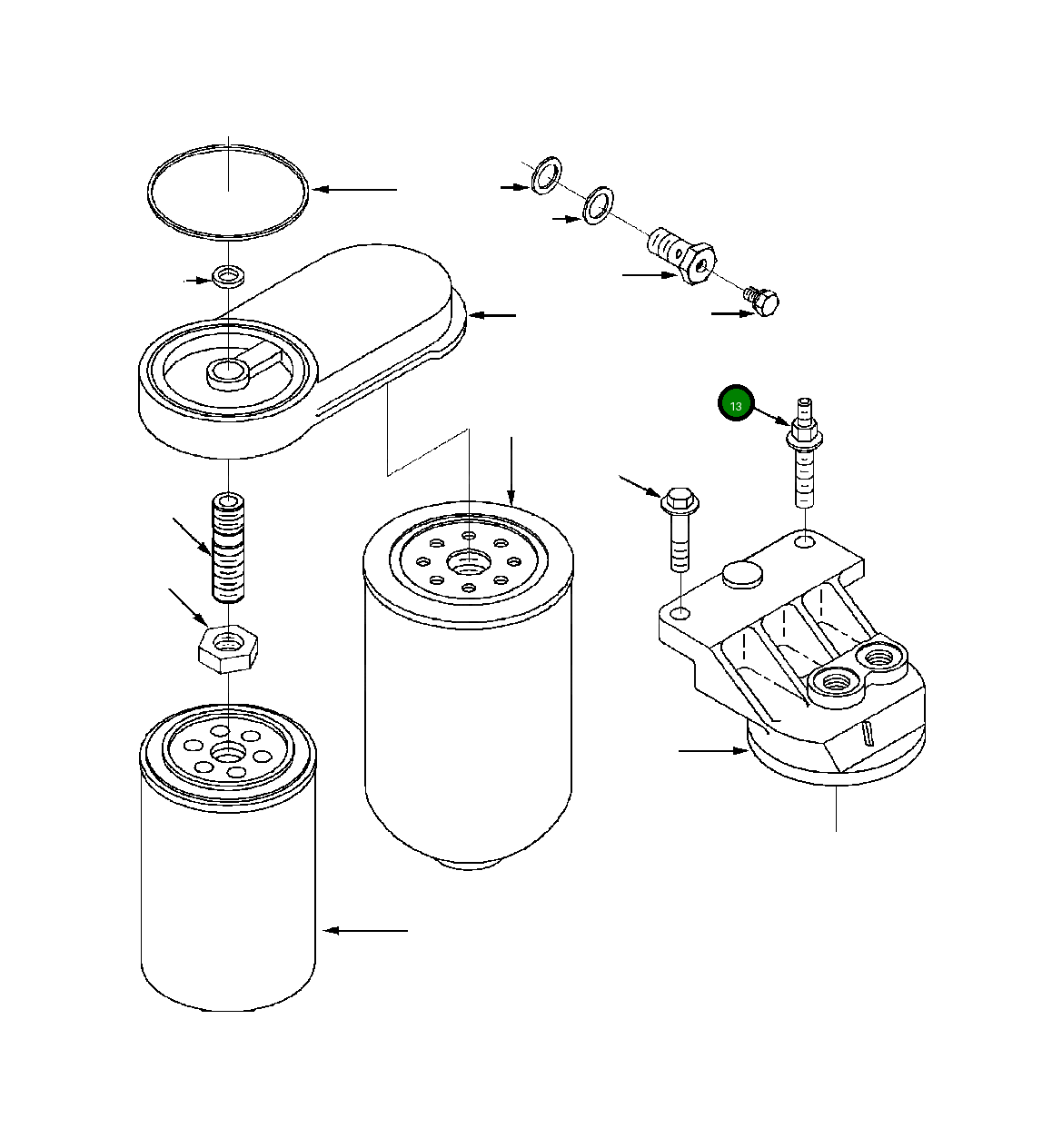 13