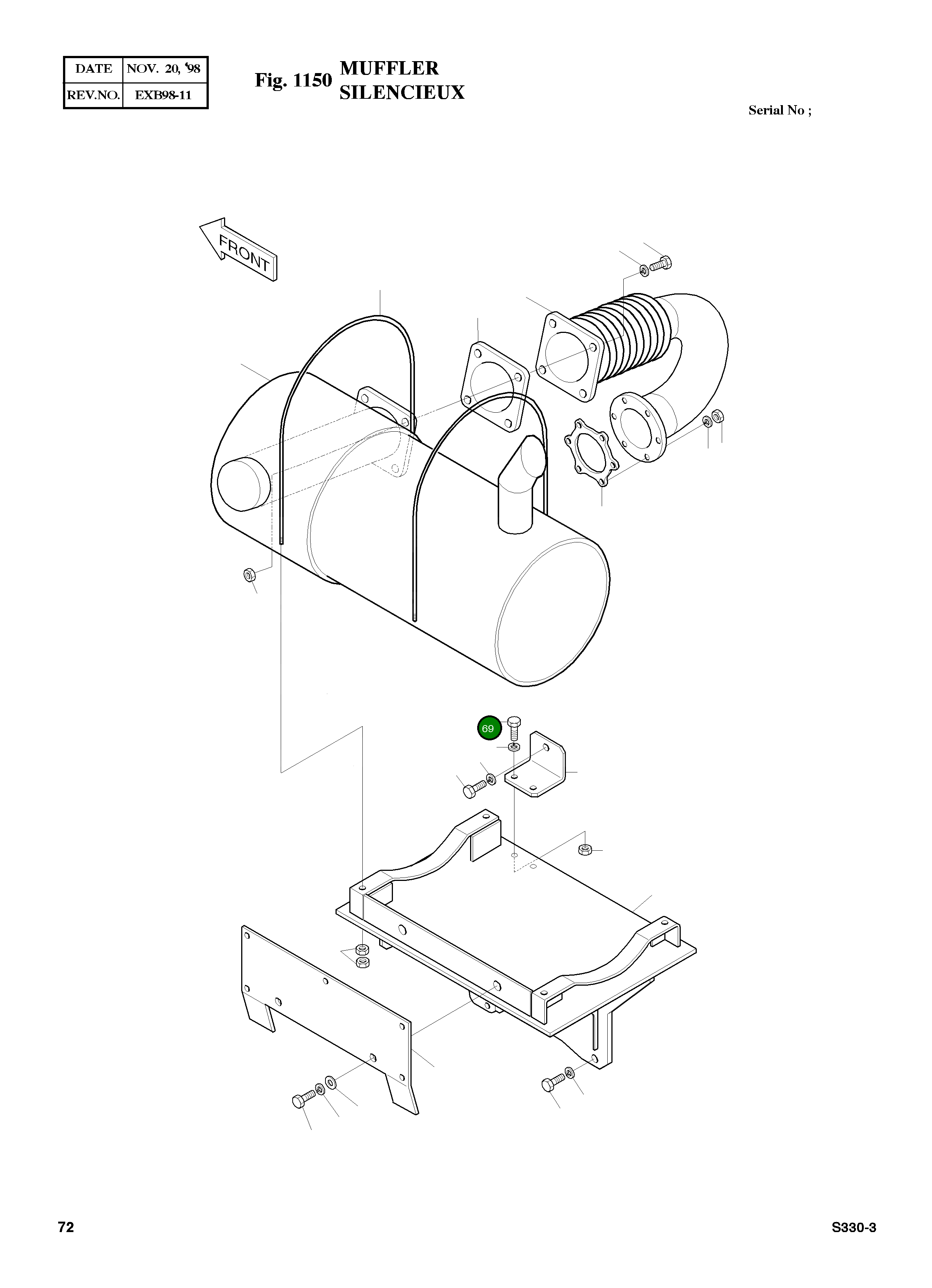 | DATE | NOV. 20, '98 |
|---|---|
| REV.NO. | EXB98-11 |

Fig. 1150 MUFFLER
SILENCIEUX

Serial No ;

FRONT

69

72

S330-3