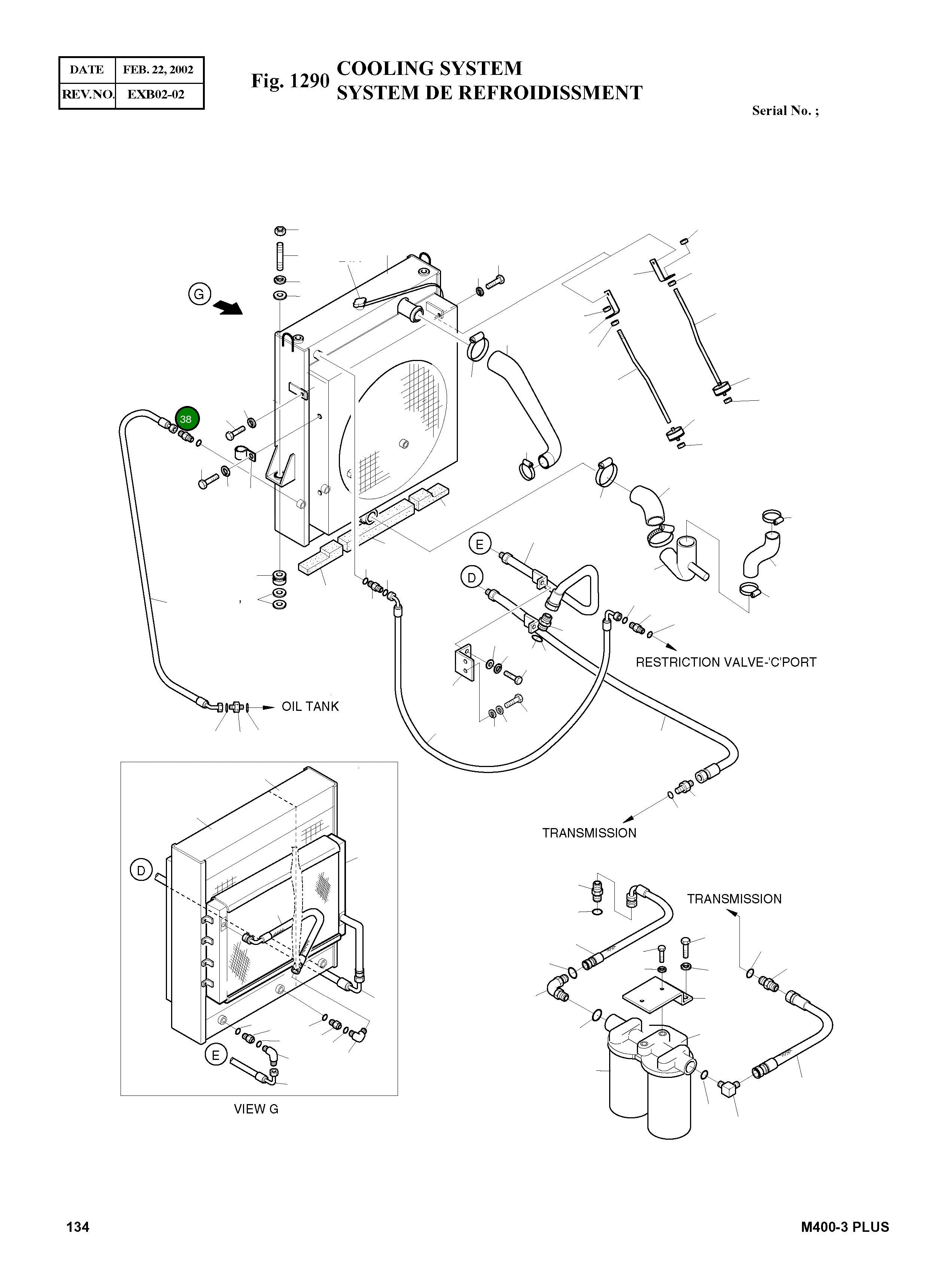 | DATE | FEB. 22, 2002 |
|---|---|
| REV.NO. | EXB02-02 |

Fig. 1290 COOLING SYSTEM
SYSTEM DE REFROIDISSMENT

Serial No. ;

G

38

E

D

RESTRICTION VALVE-'C'PORT

OIL TANK

TRANSMISSION

D

E

VIEW G

TRANSMISSION

134

M400-3 PLUS