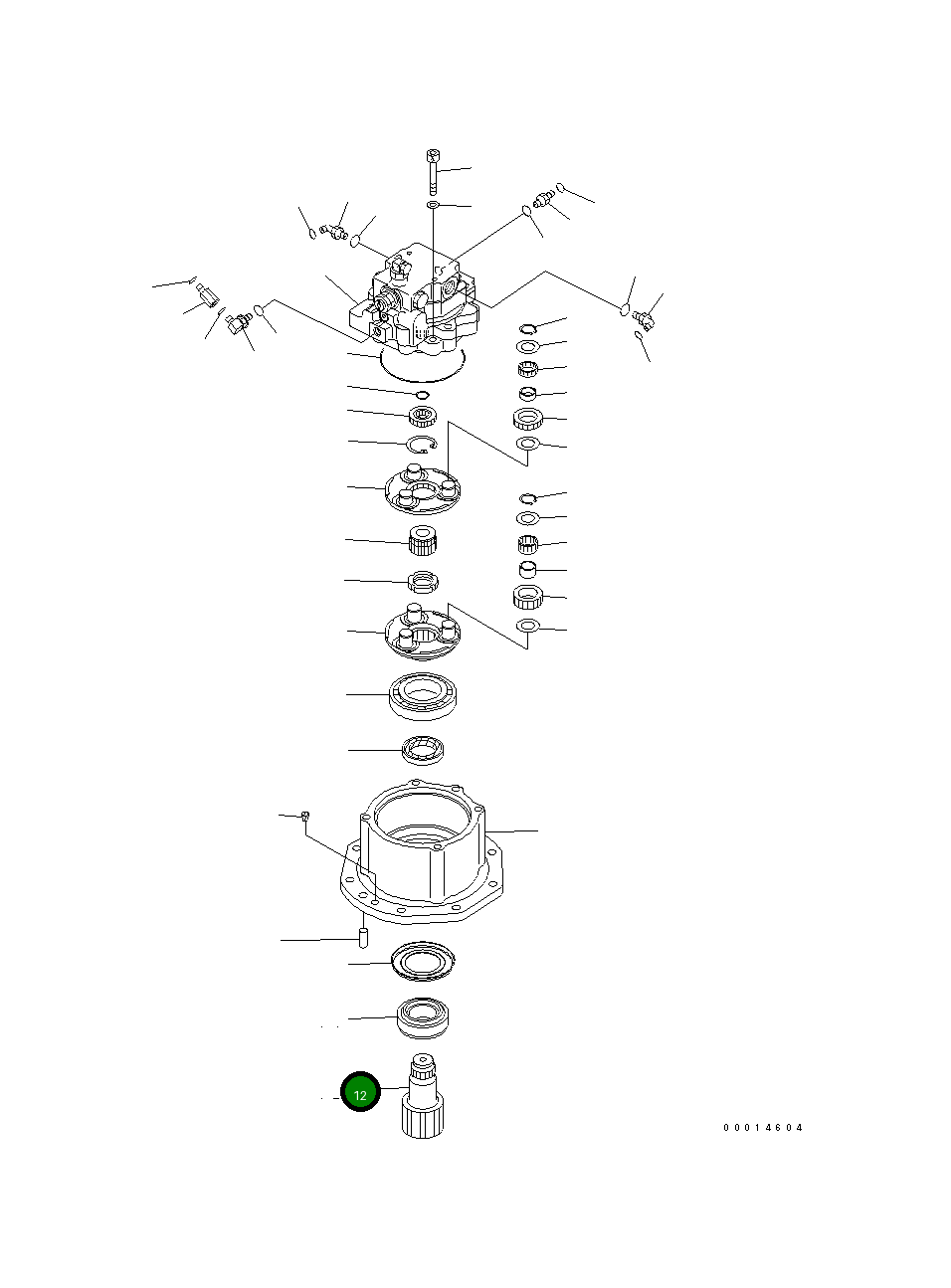 12

00014604