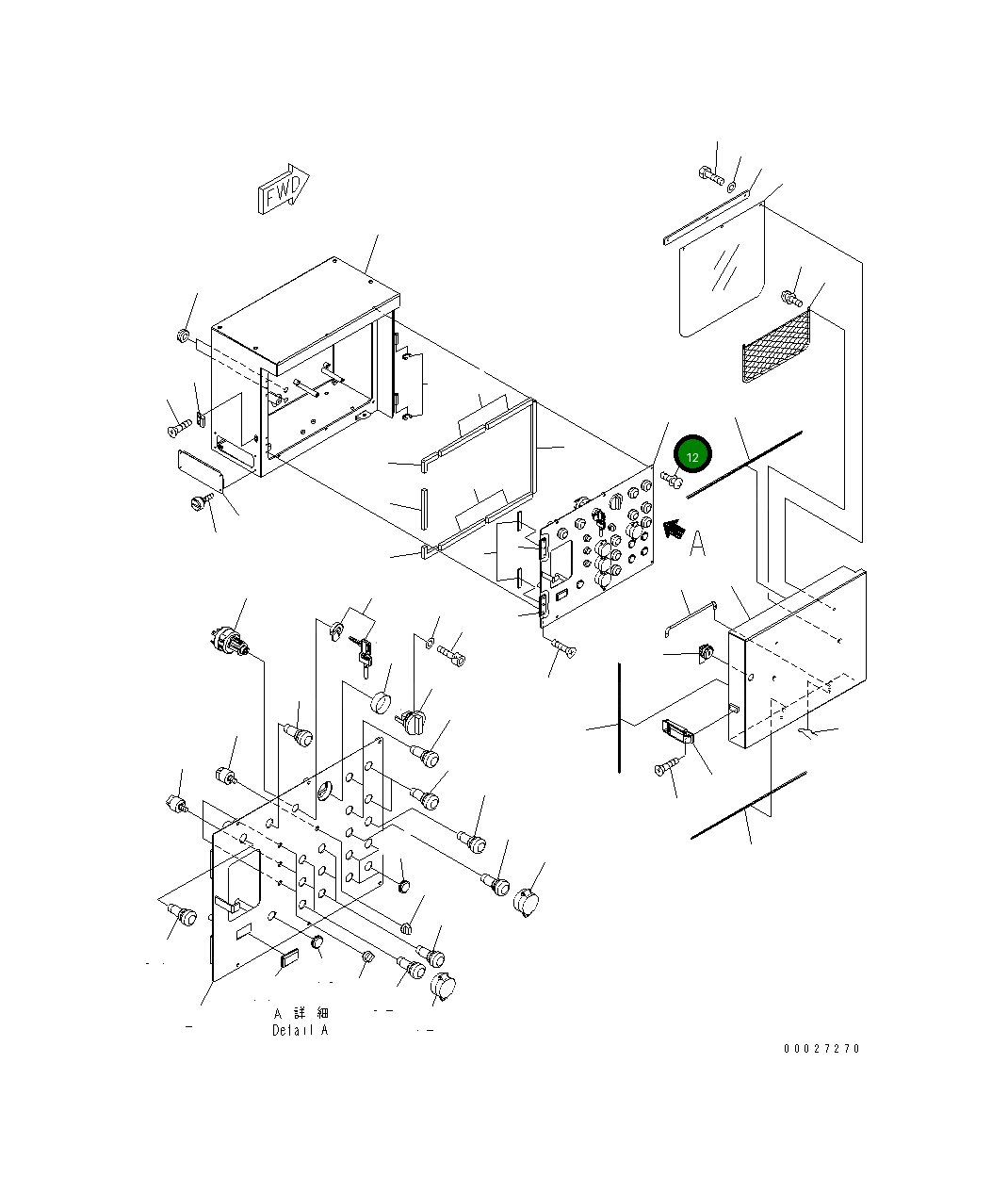 FWD

12

A

A 詳 細
Detail A

00027270