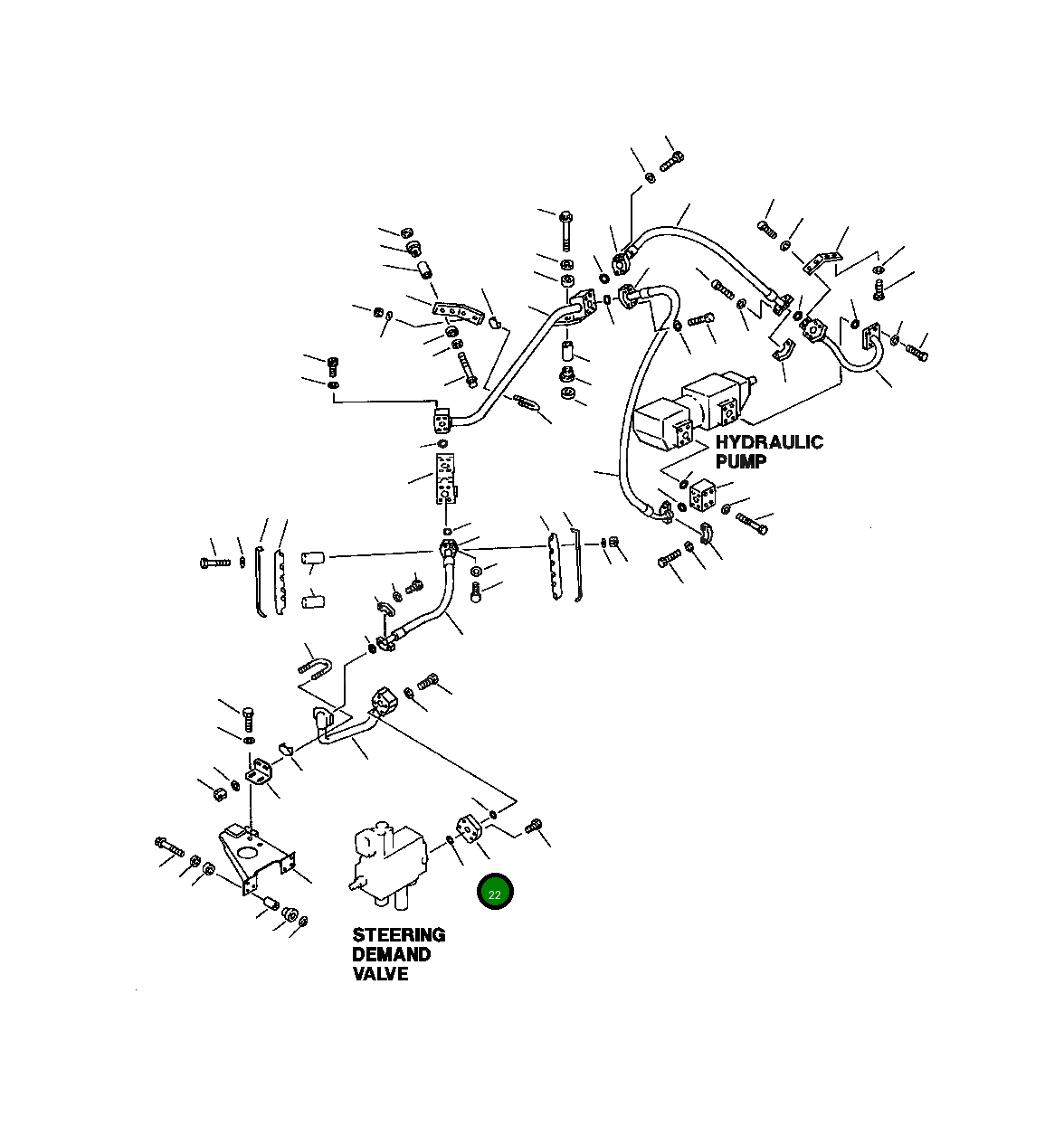 HYDRAULIC PUMP

22

STEERING DEMAND VALVE