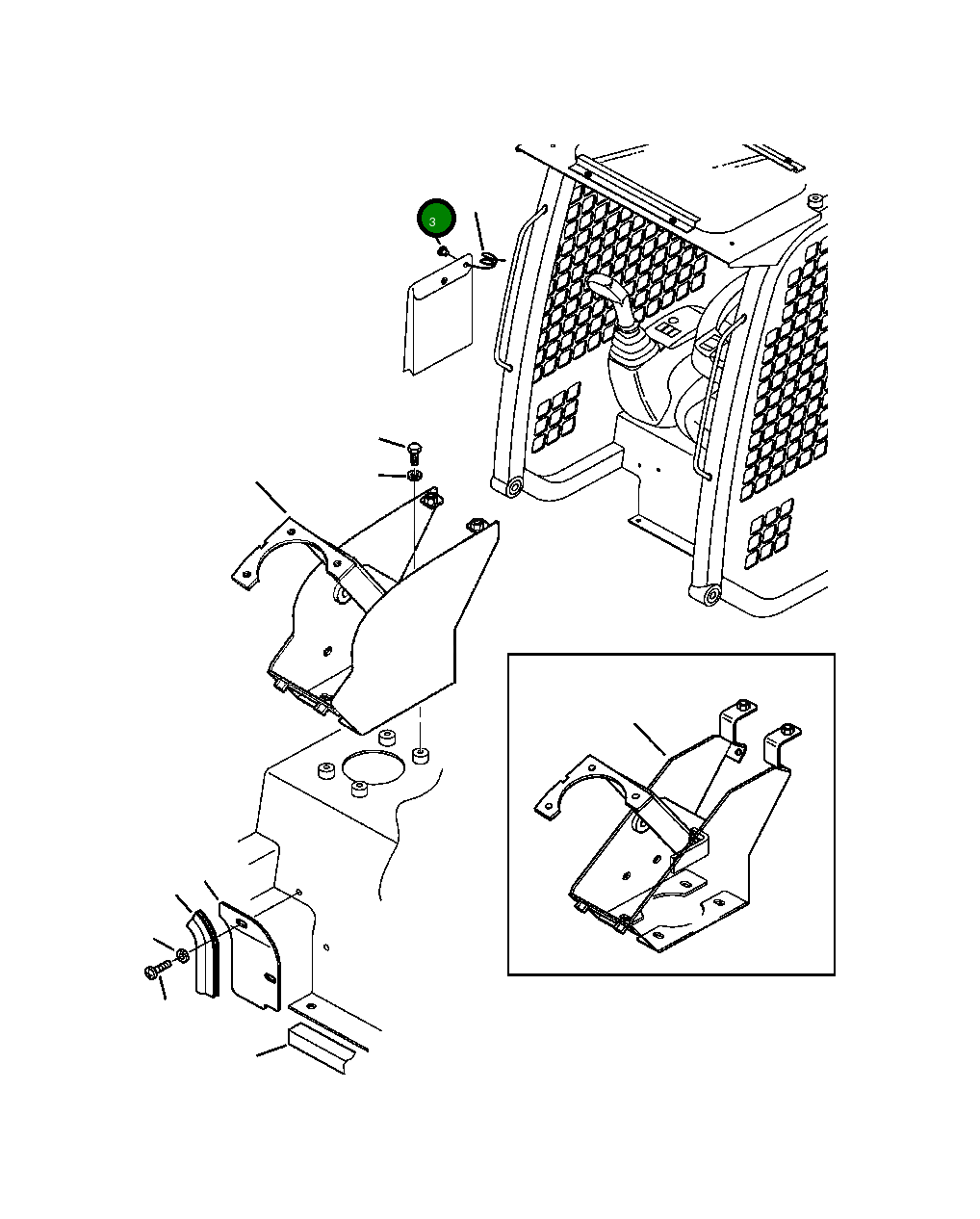 3