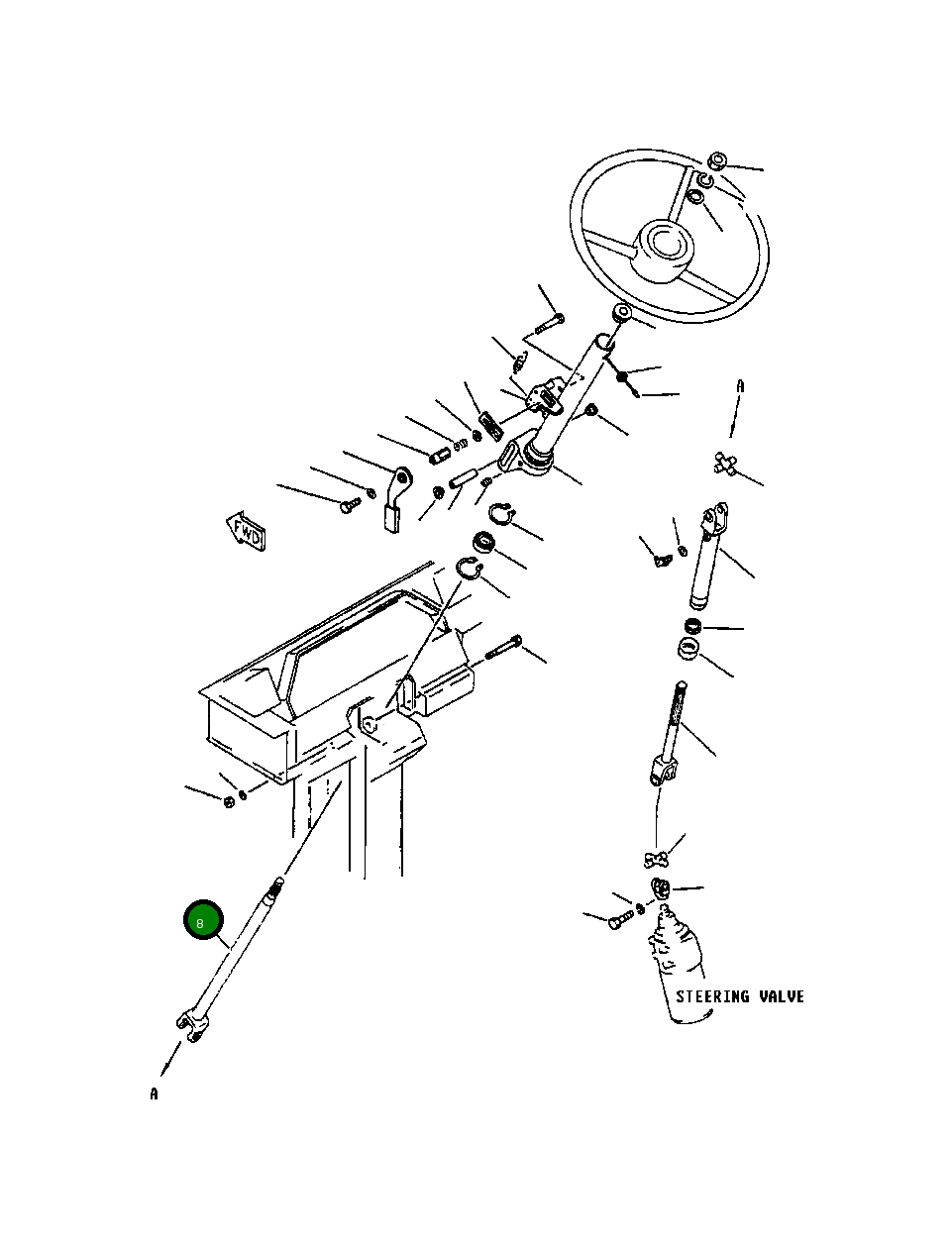 A

FWD

8

STEERING VALVE

A