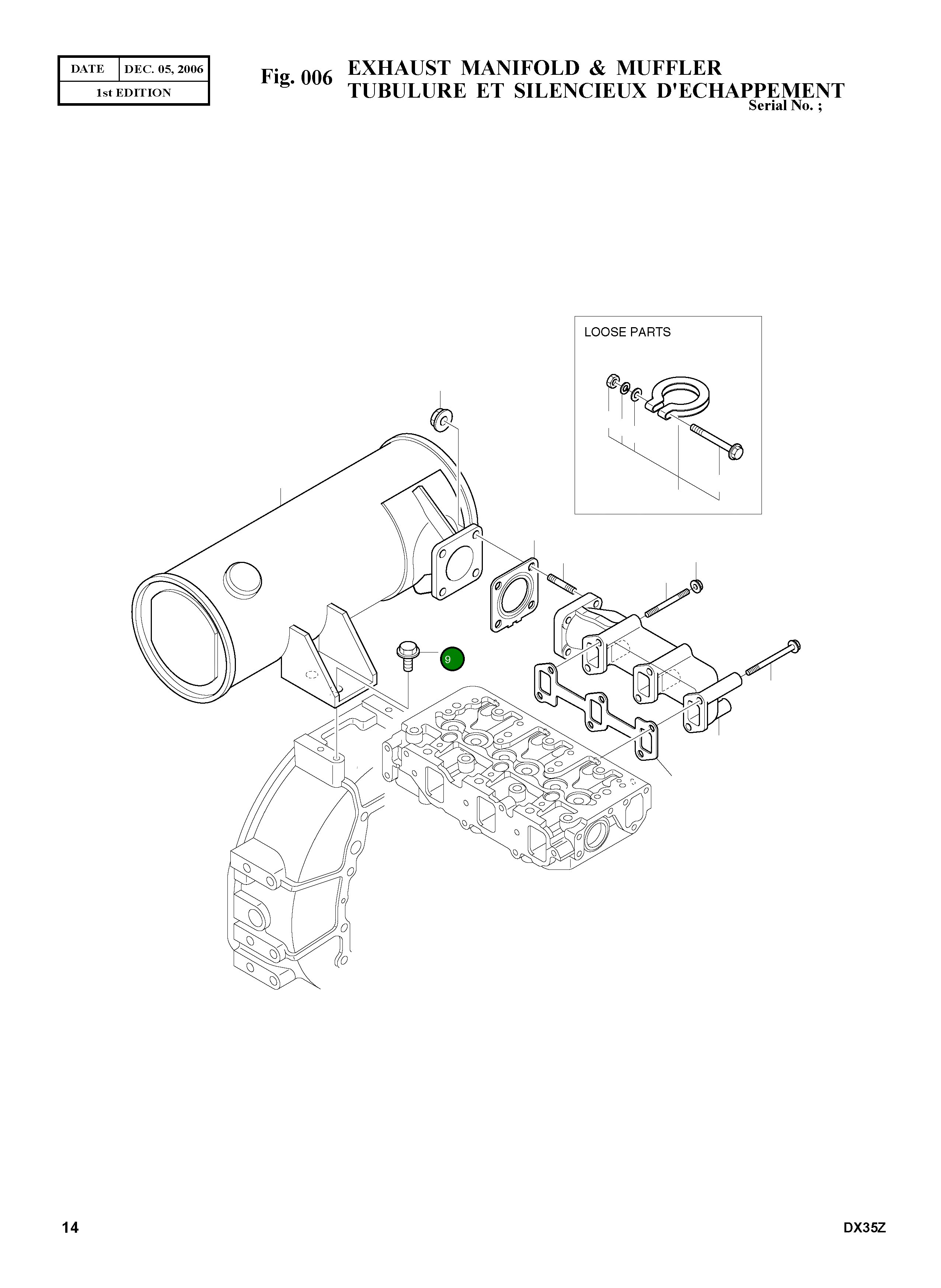 | DATE | DEC. 05, 2006 |
|---|---|
| 1st EDITION | |

Fig. 006 EXHAUST MANIFOLD & MUFFLER
TUBULURE ET SILENCIEUX D'ECHAPPEMENT
Serial No. ;

LOOSE PARTS

9

14

DX35Z