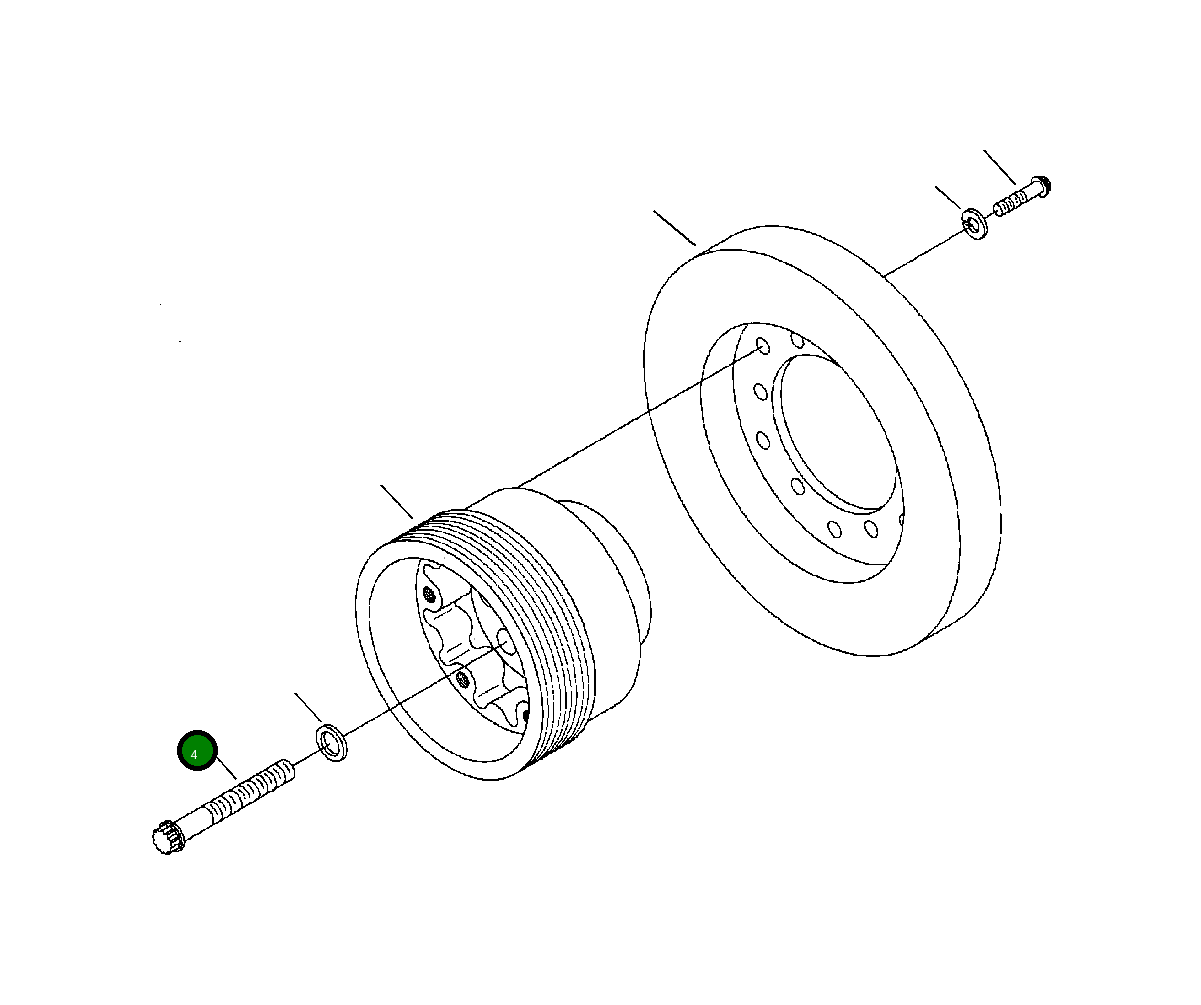 4