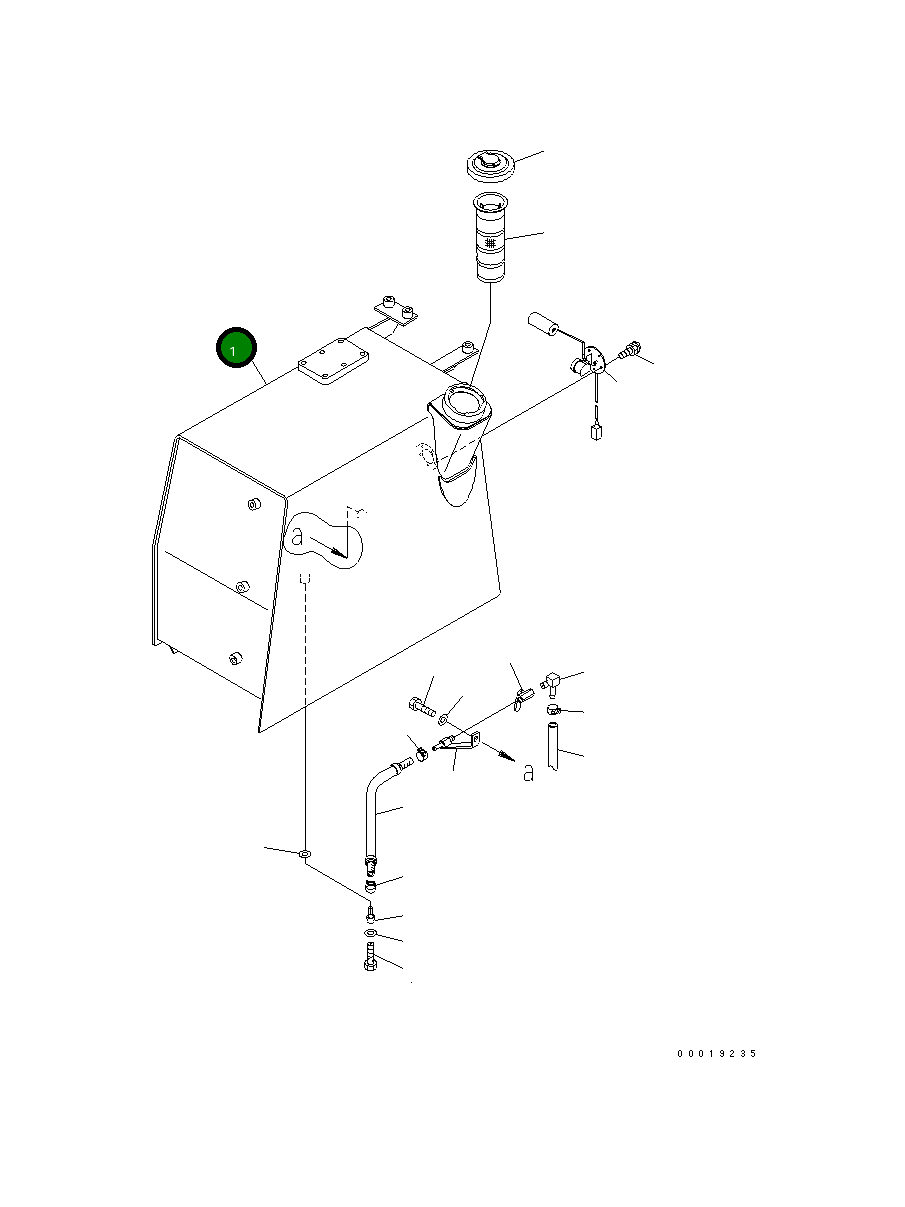 1

a

a

00019235