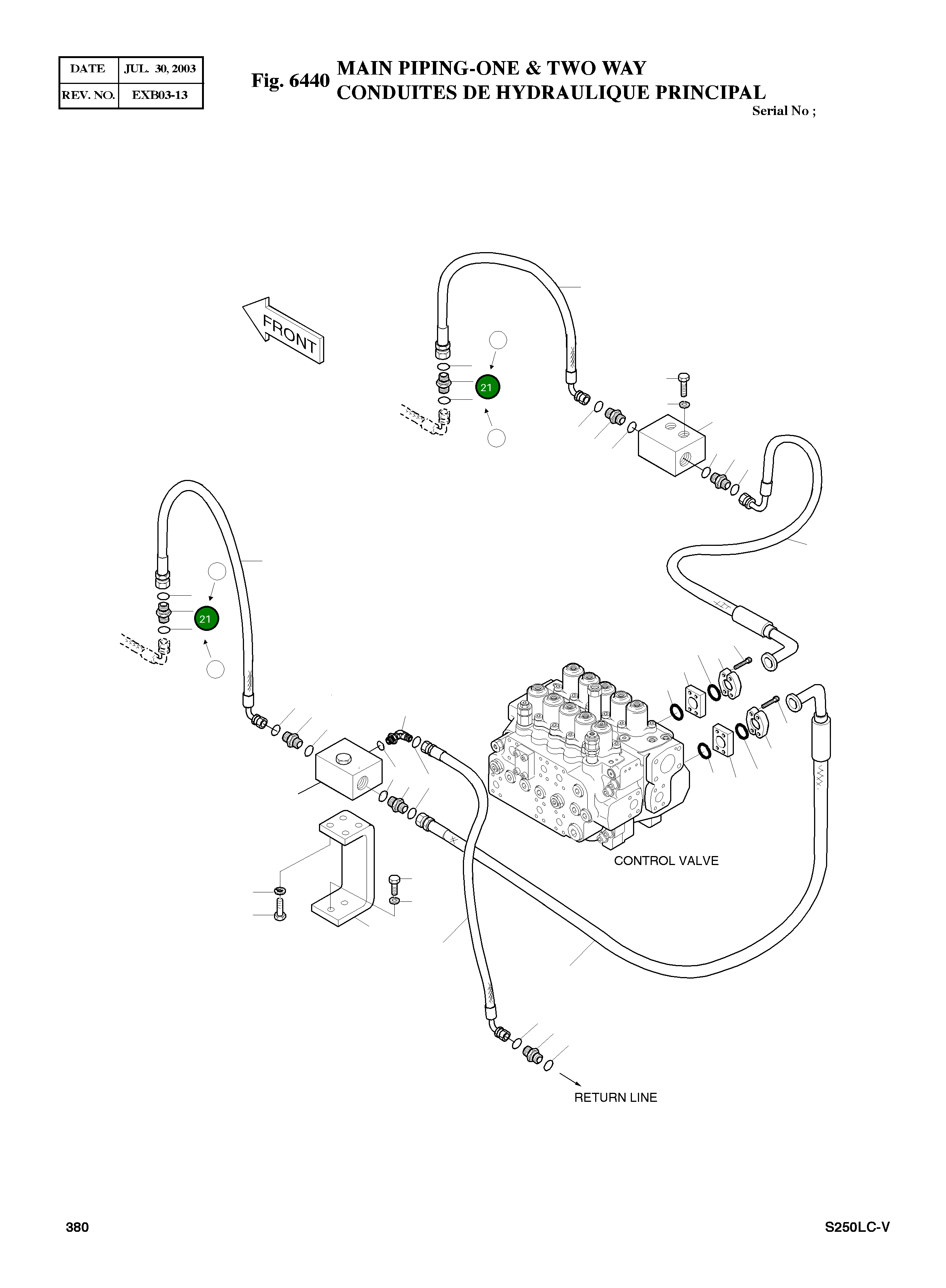 | DATE | JUL. 30, 2003 |
|---|---|
| REV. NO. | EXB03-13 |

Fig. 6440 MAIN PIPING-ONE & TWO WAY
CONDUITES DE HYDRAULIQUE PRINCIPAL

Serial No ;

FRONT

21

21

CONTROL VALVE

RETURN LINE

380

S250LC-V